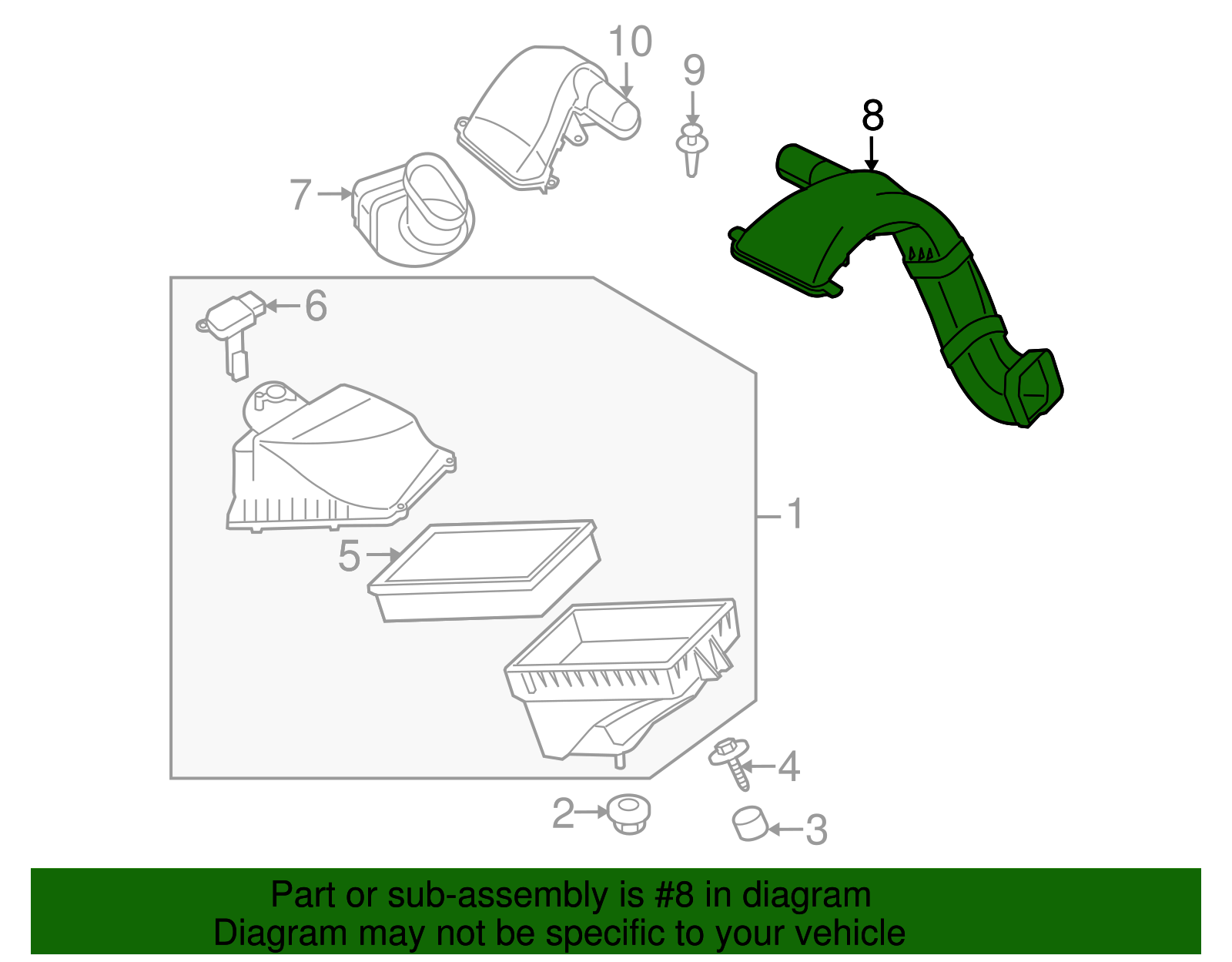 10
9
8
7
6
1
5
4
2
3
Part or sub-assembly is #8 in diagram
Diagram may not be specific to your vehicle