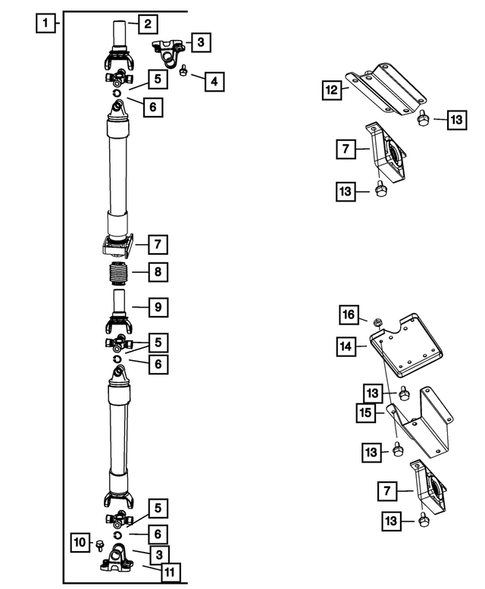 1
2
3
4
5
6
7
8
9
5
6
5
6
10
3
11
12
13
7
13
16
14
13
15
13
7
13