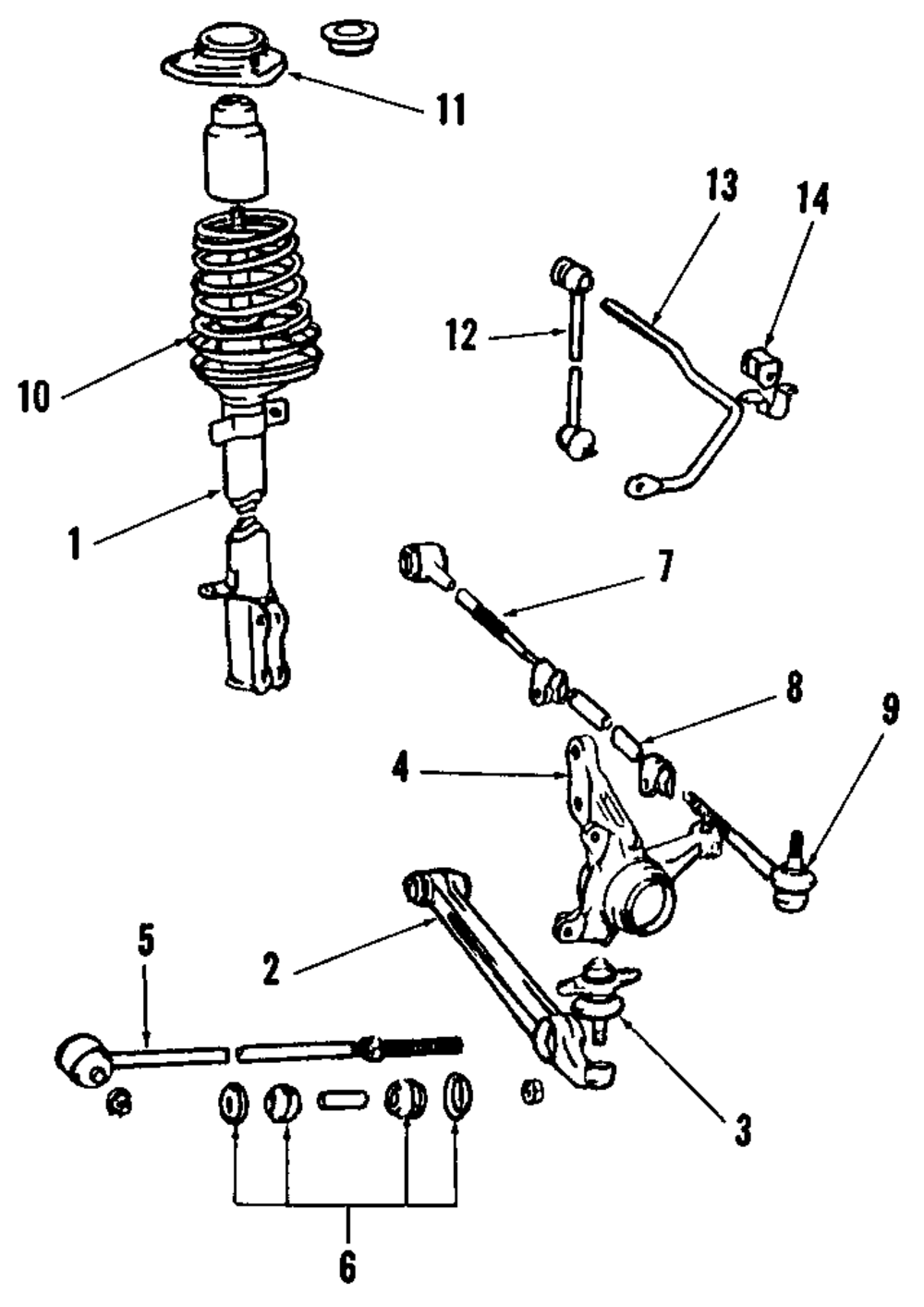 11

13

14

12

10

1

7

8

9

4

5

2

3

6