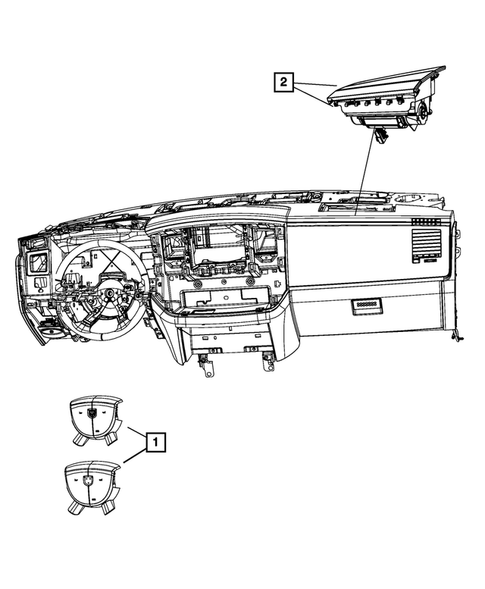 2

1