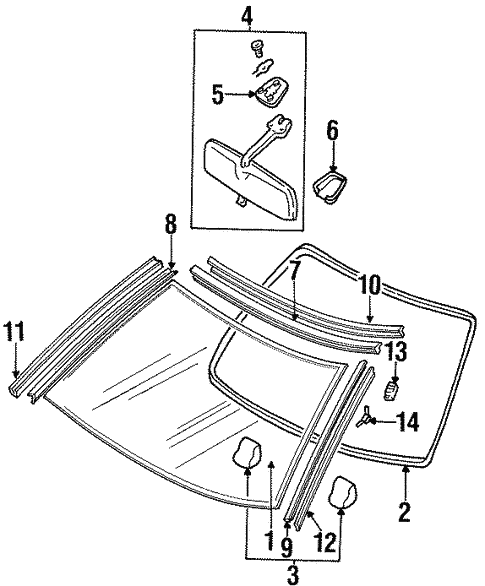 4
5
6
8
7
10
11
13
14
2
1
9
12
3