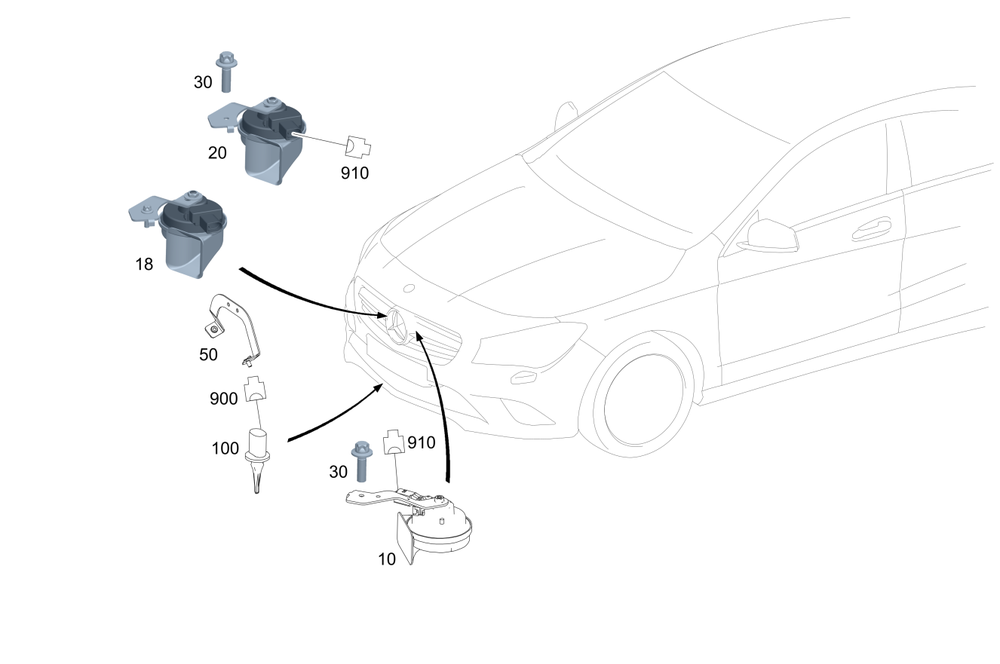 30
20
910
18
50
900
100
30
910
10