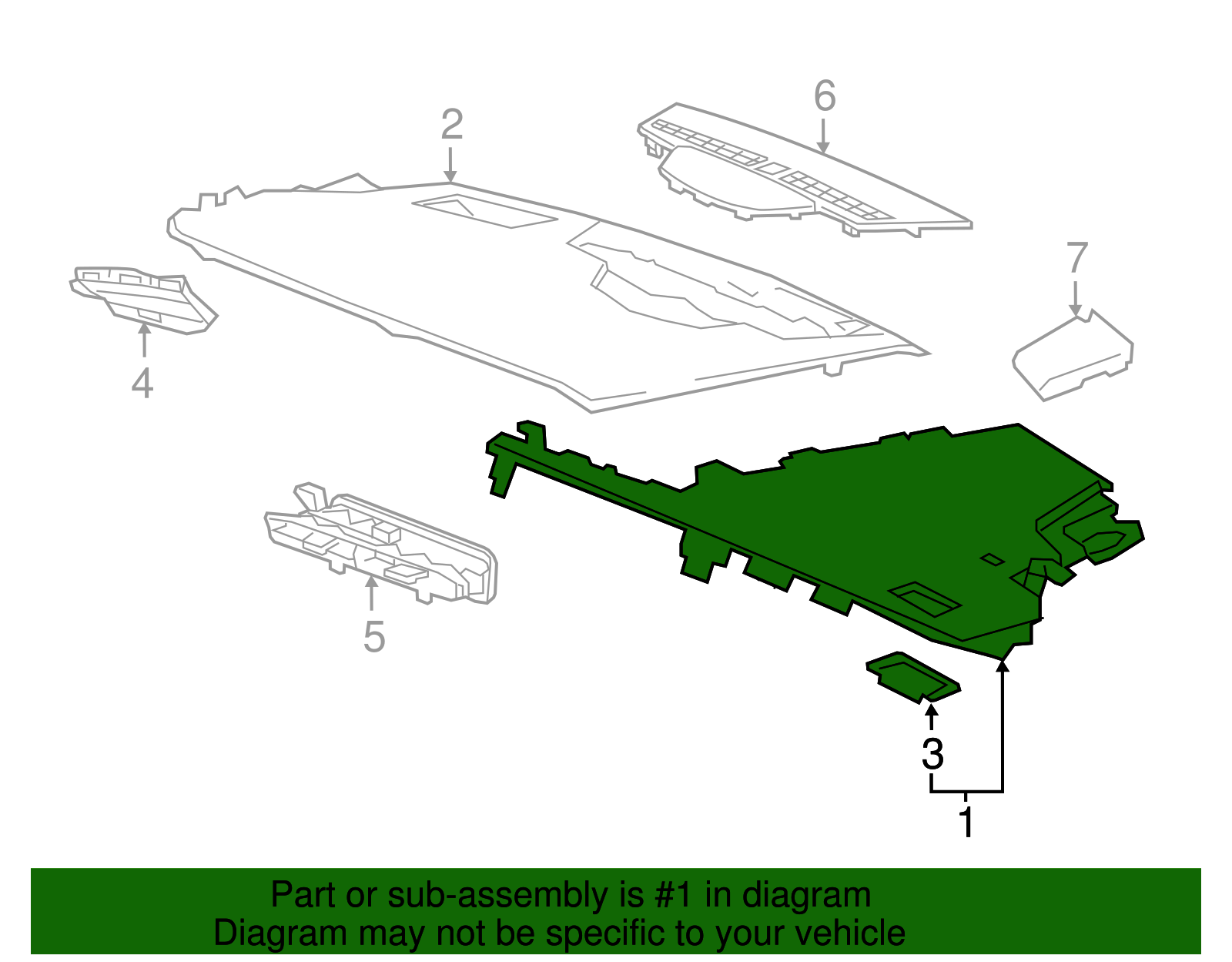 6
2
7
4
5
3
1

Part or sub-assembly is #1 in diagram
Diagram may not be specific to your vehicle