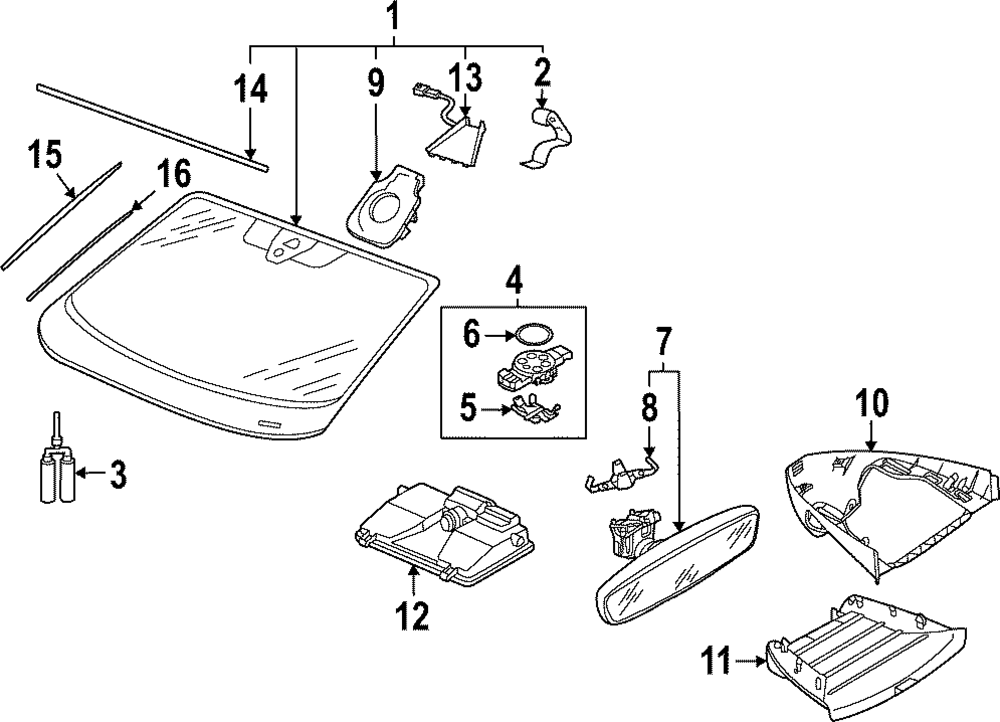 1
14
9
13
2
15
16
4
6
5
7
8
10
3
12
11