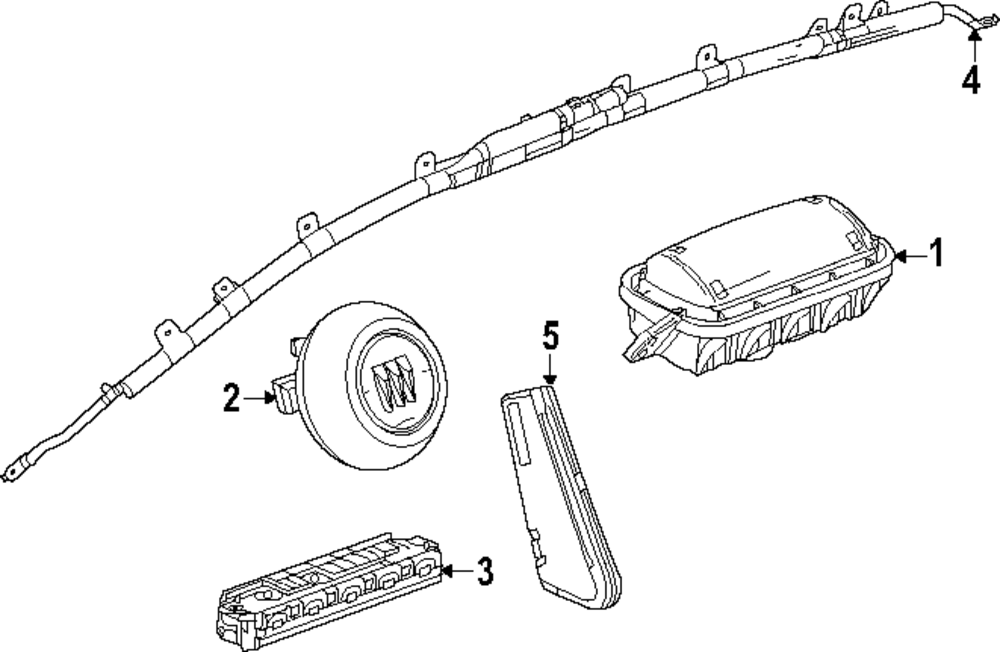 4
1
5
2
3