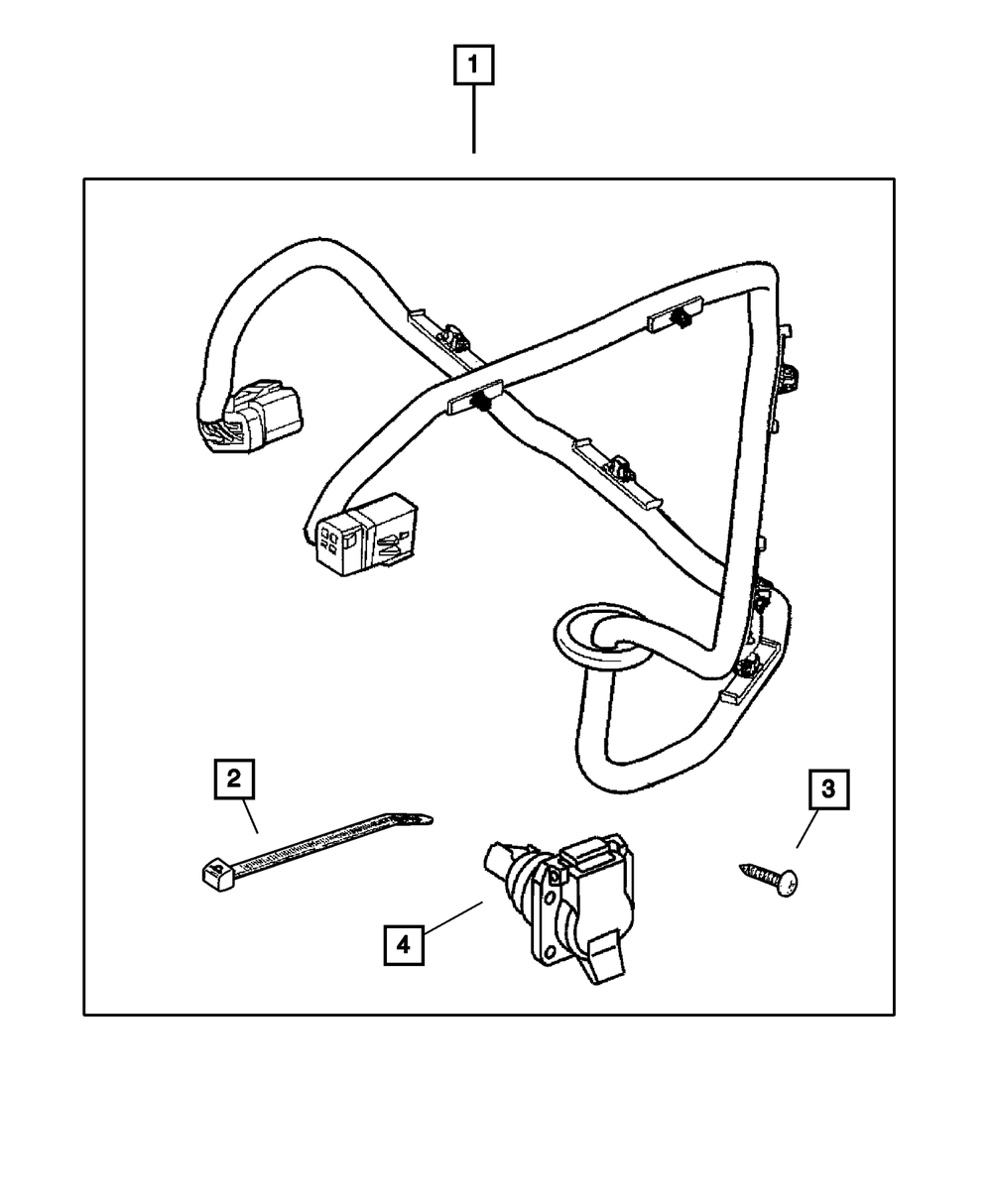 1
2
3
4