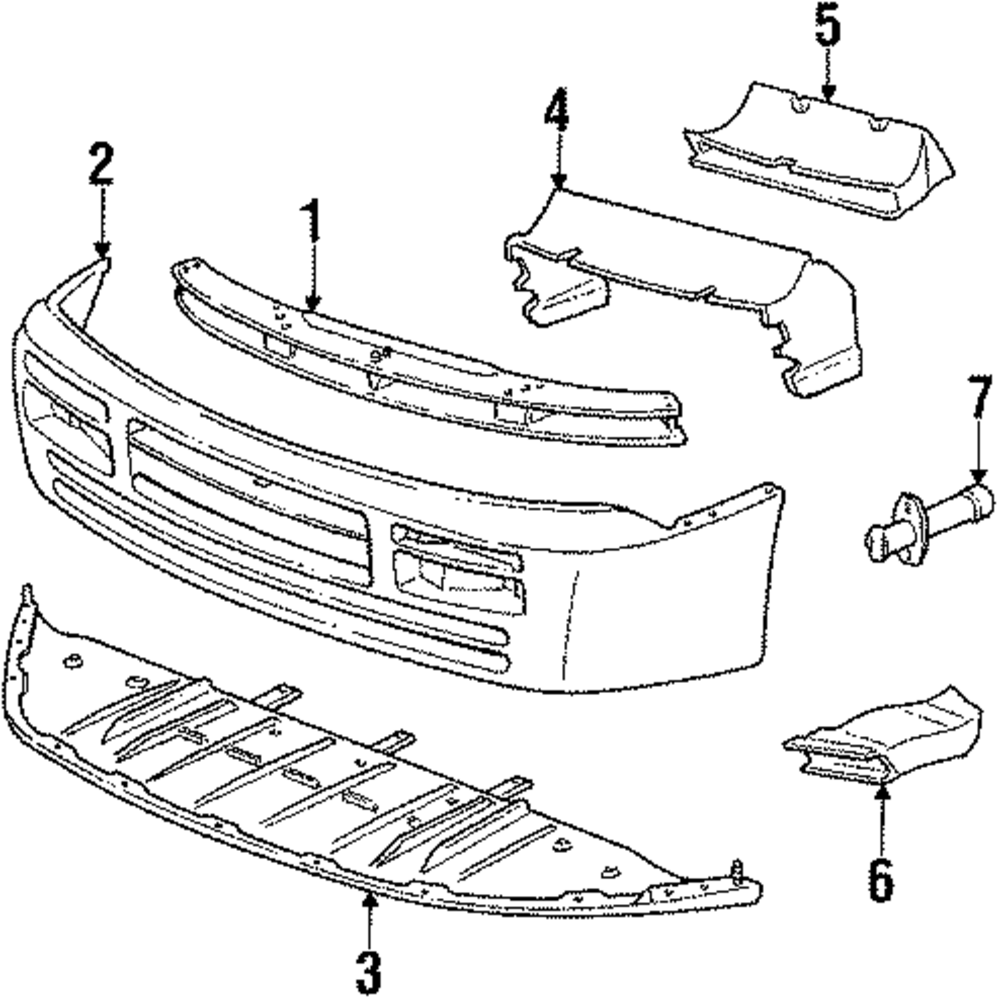 5
4
2
1
7
6
3