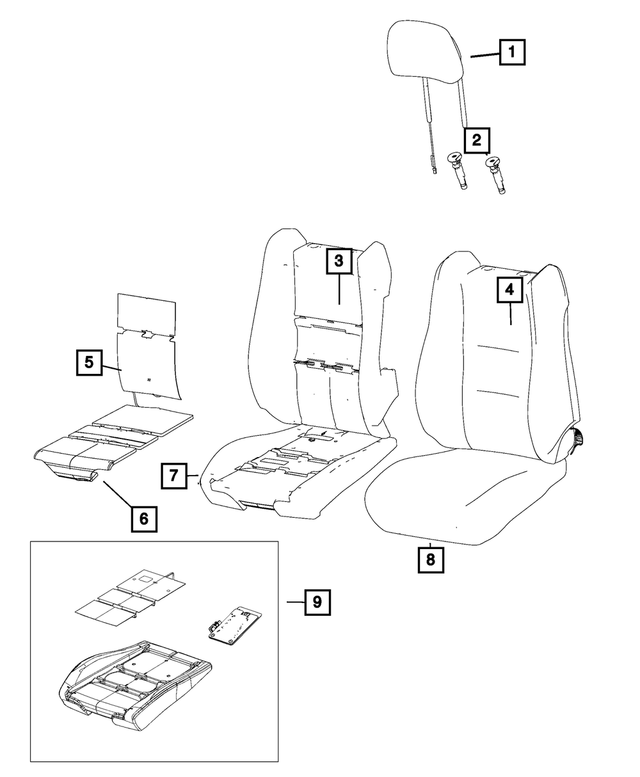 1
2
3
4
5
6
7
8
9