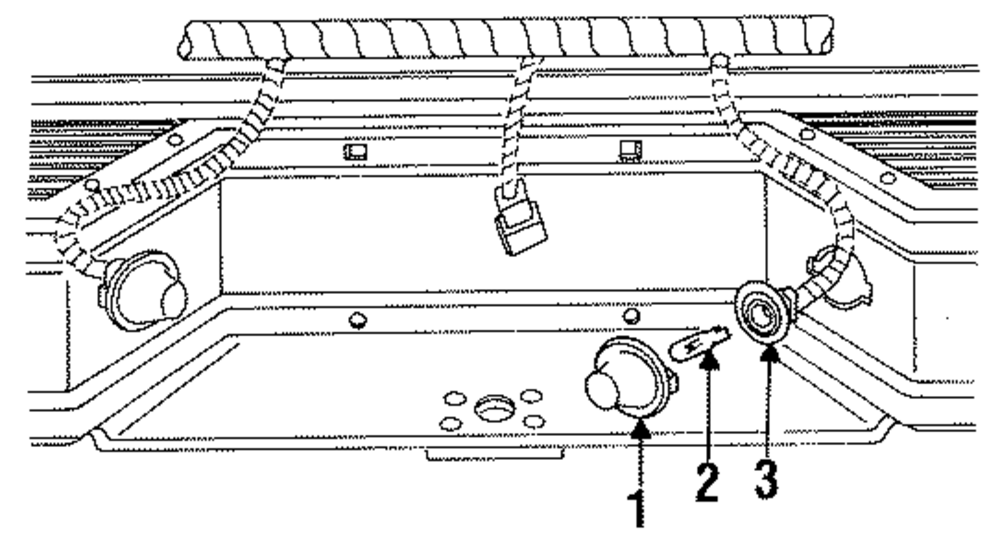 1
2
3