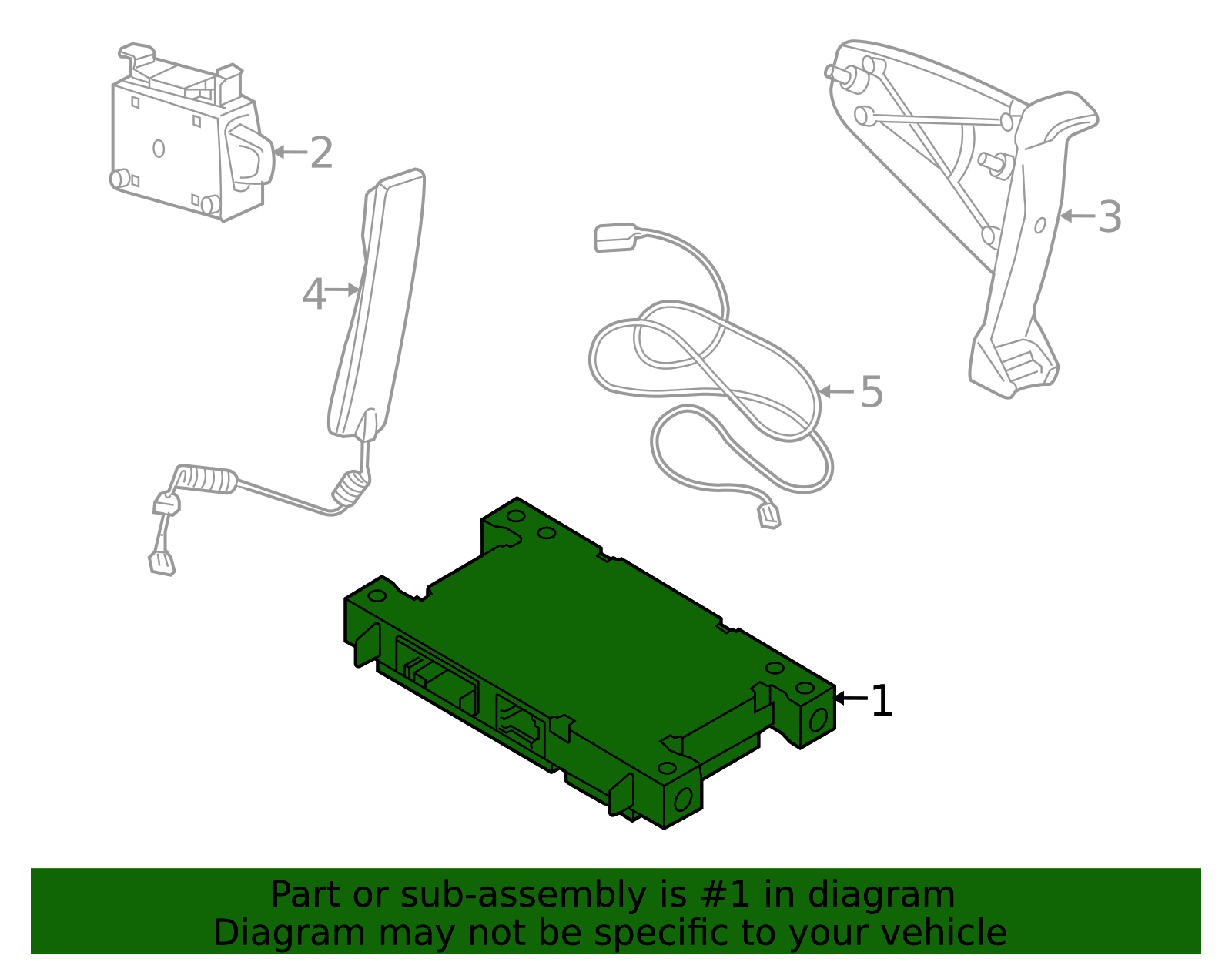 2
3
4
5
1

Part or sub-assembly is #1 in diagram
Diagram may not be specific to your vehicle