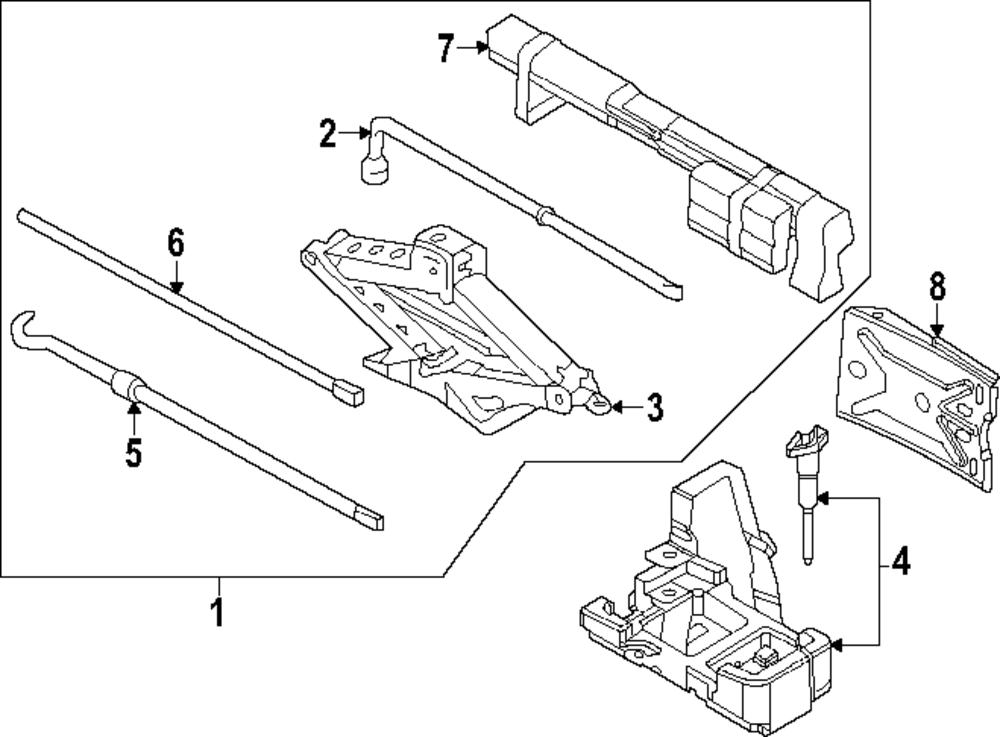 7
2
6
8
3
5
4
1