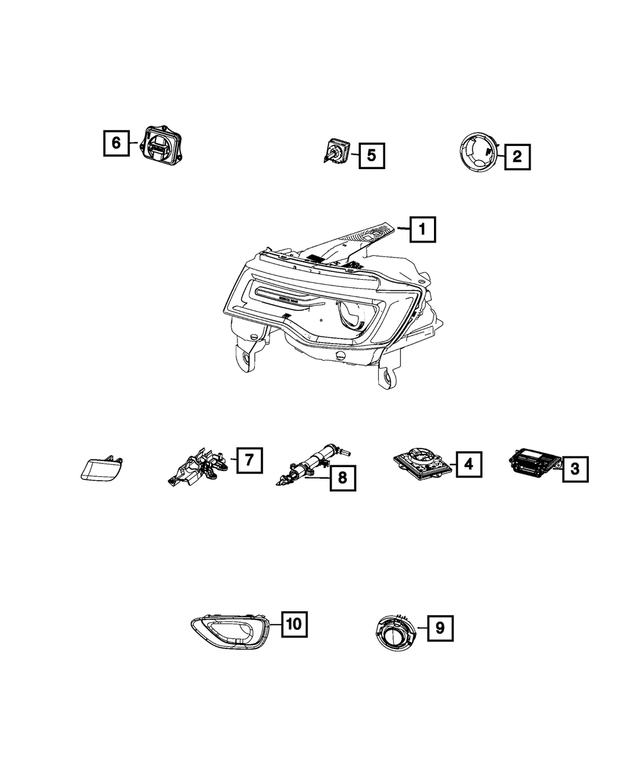 6
5
2
1
7
8
4
3
10
9