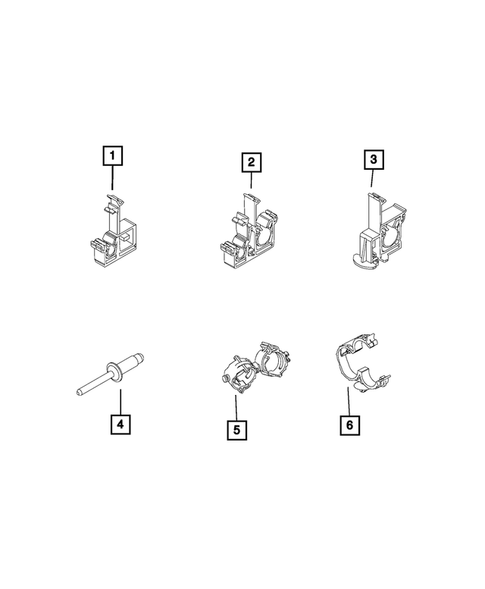 1
2
3
4
5
6