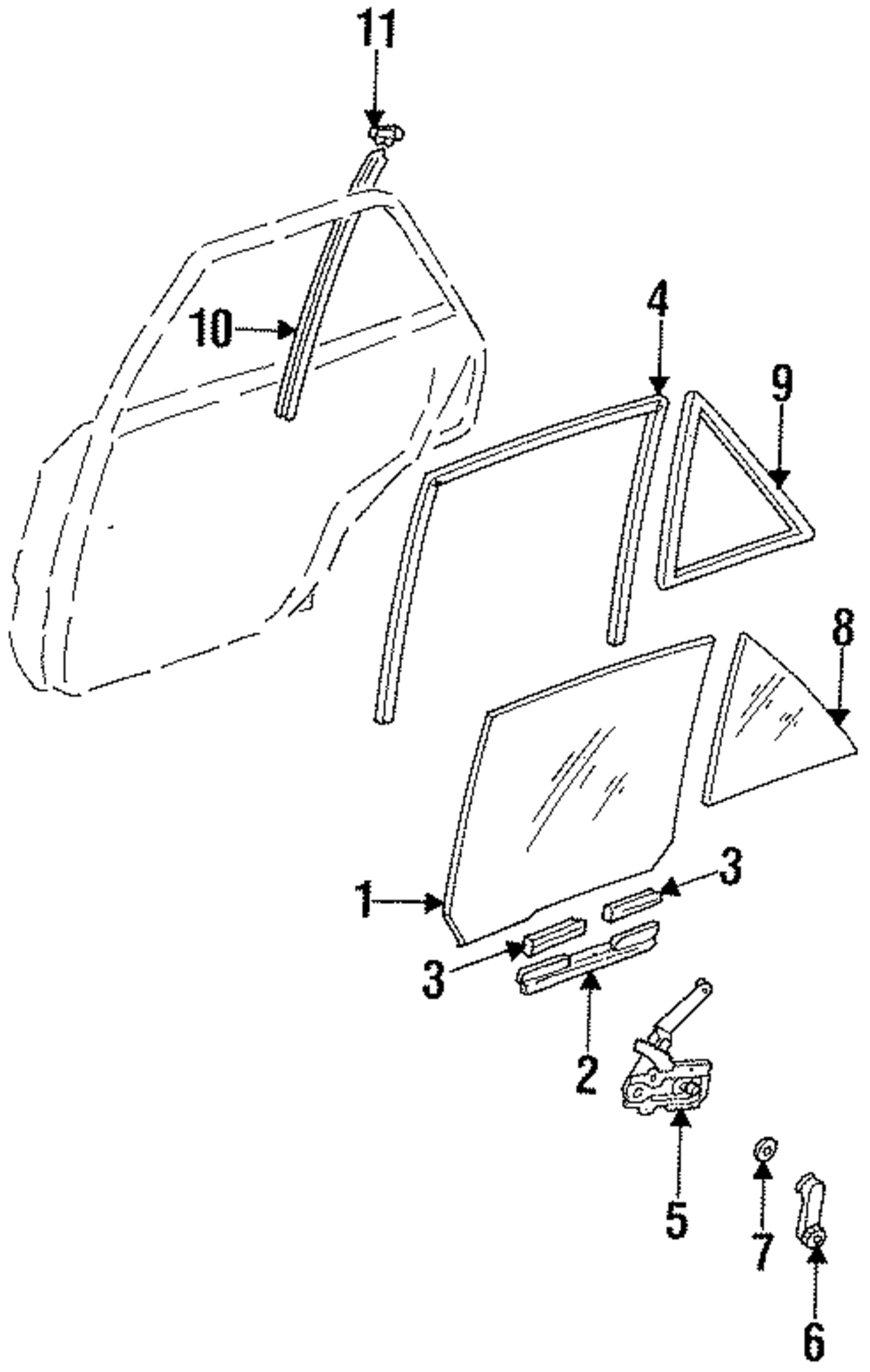 11
10
4
9
8
3
1
3
2
5
7
6