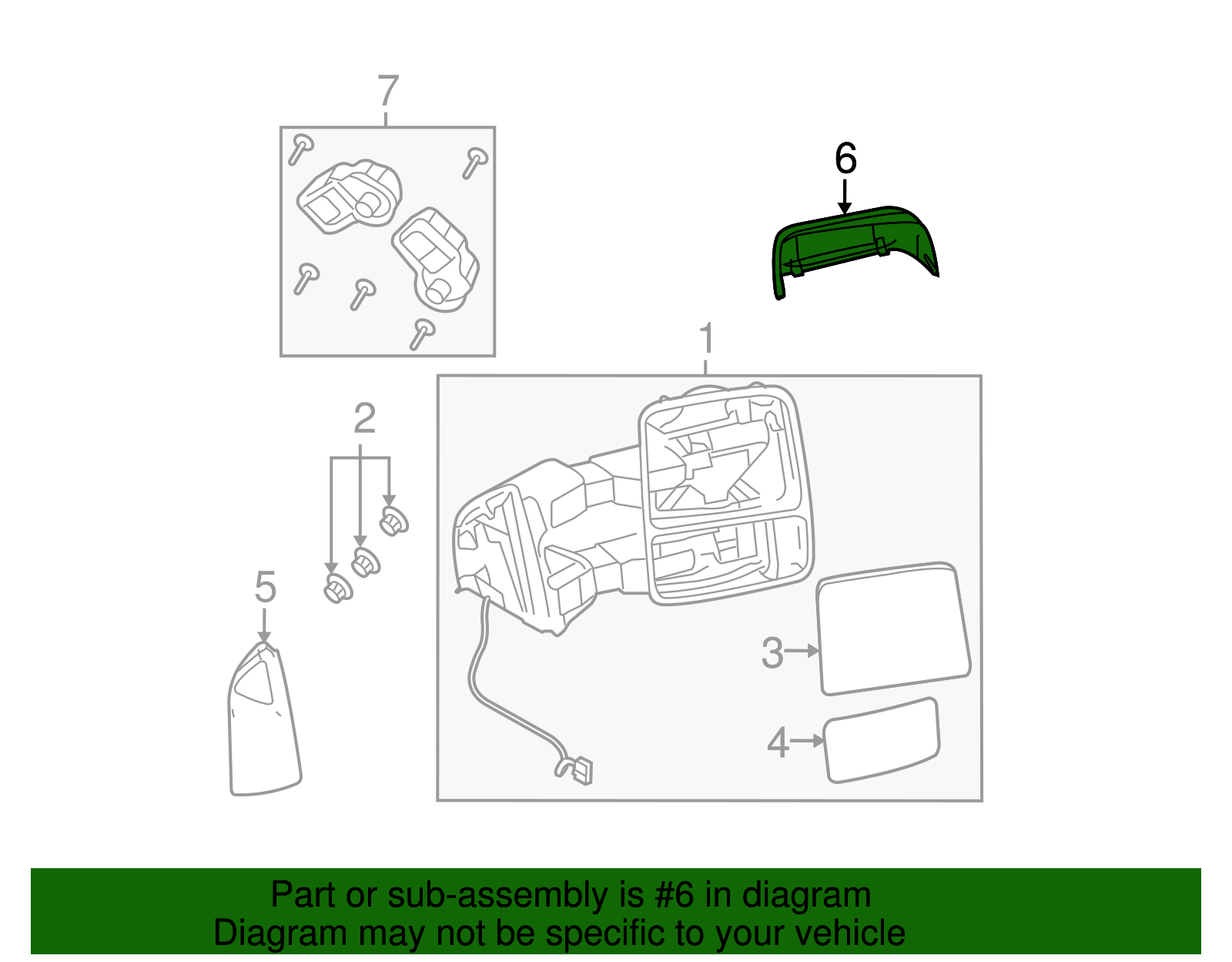 7
6
1
2
5
3
4
Part or sub-assembly is #6 in diagram
Diagram may not be specific to your vehicle