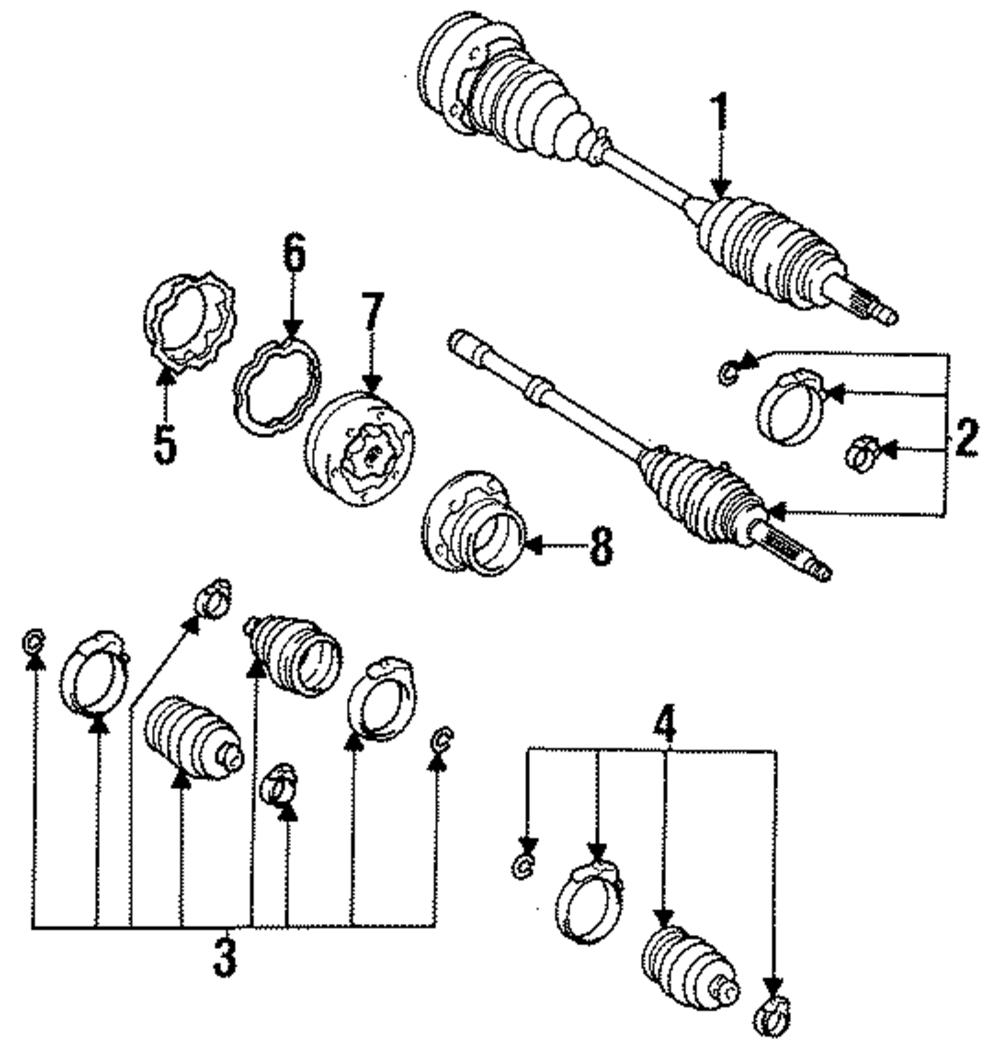 1
6
7
5
2
8
4
3