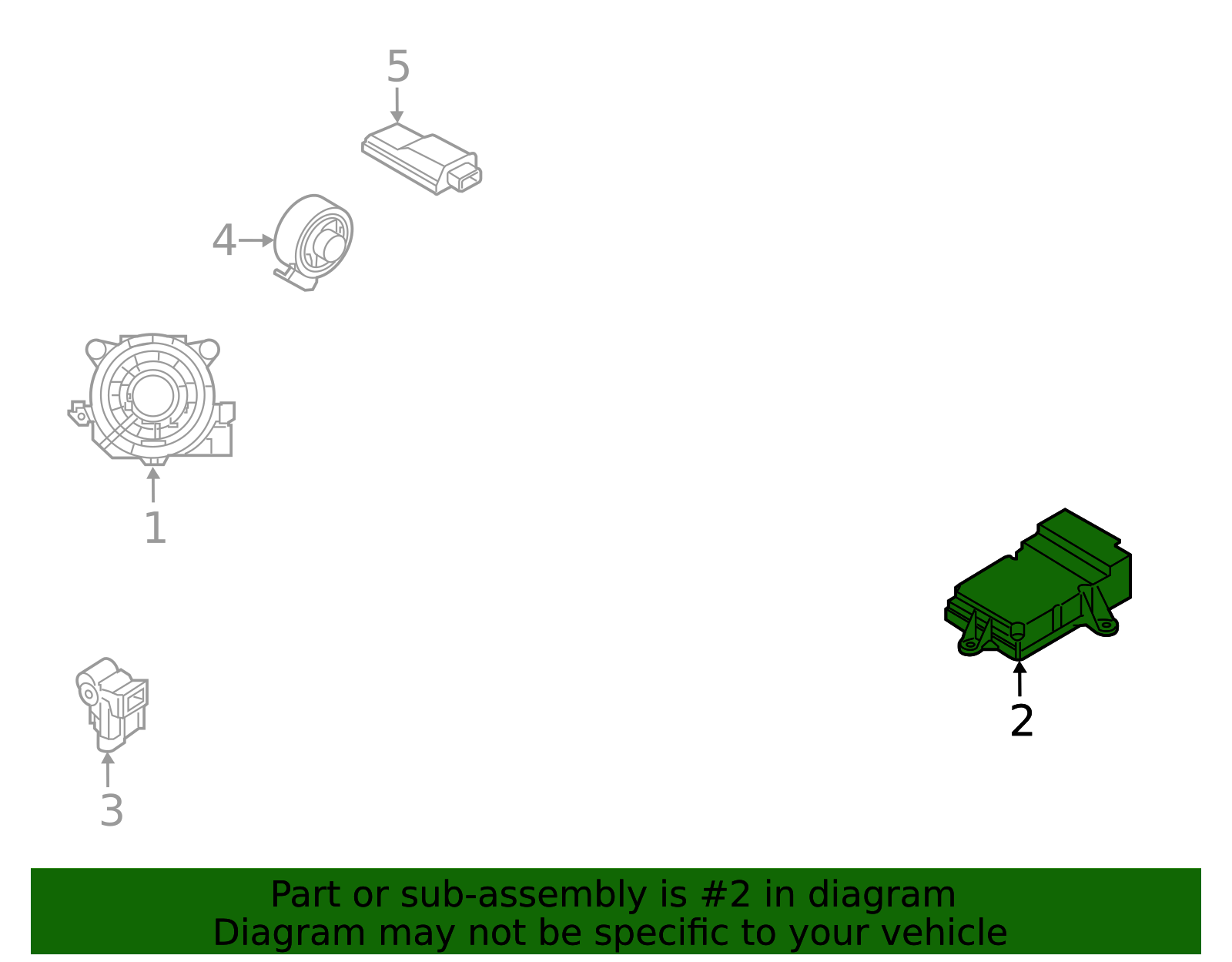 5

4

1

2

3

Part or sub-assembly is #2 in diagram
Diagram may not be specific to your vehicle