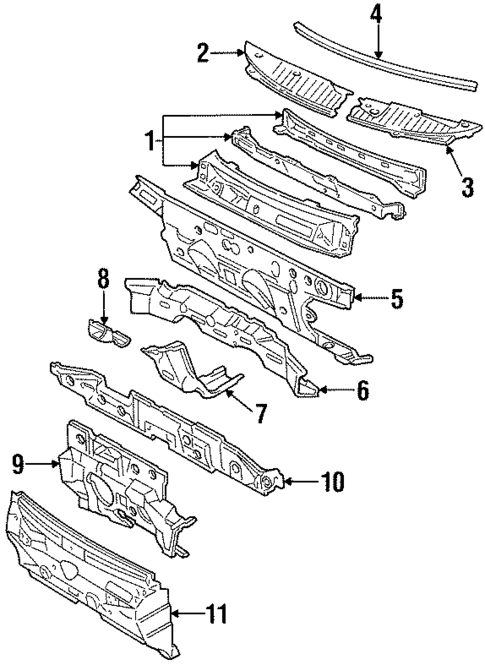 4
2
1
3
5
8
6
7
9
10
11