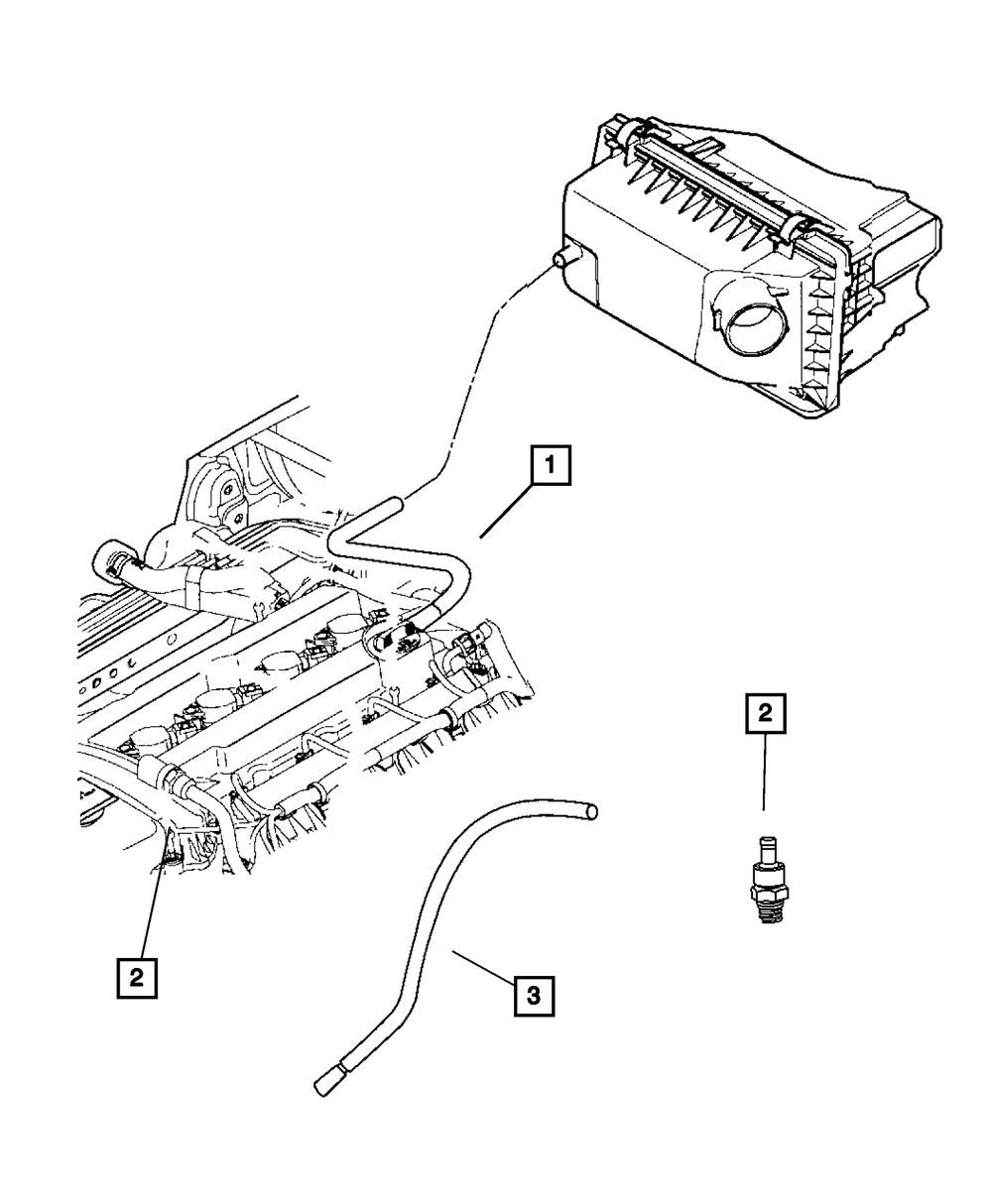 1
2
2
3