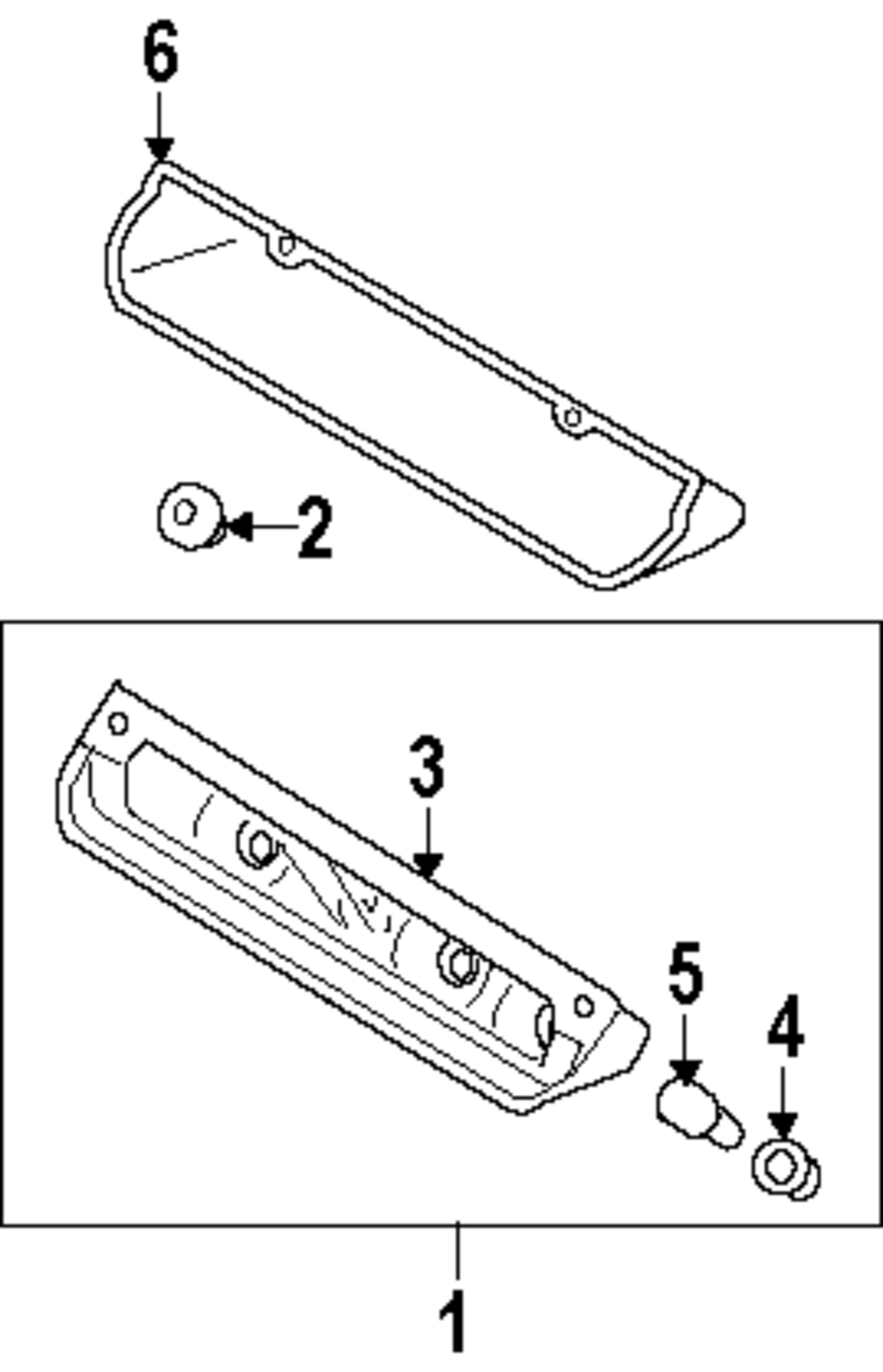 6

2

3

5

4

1