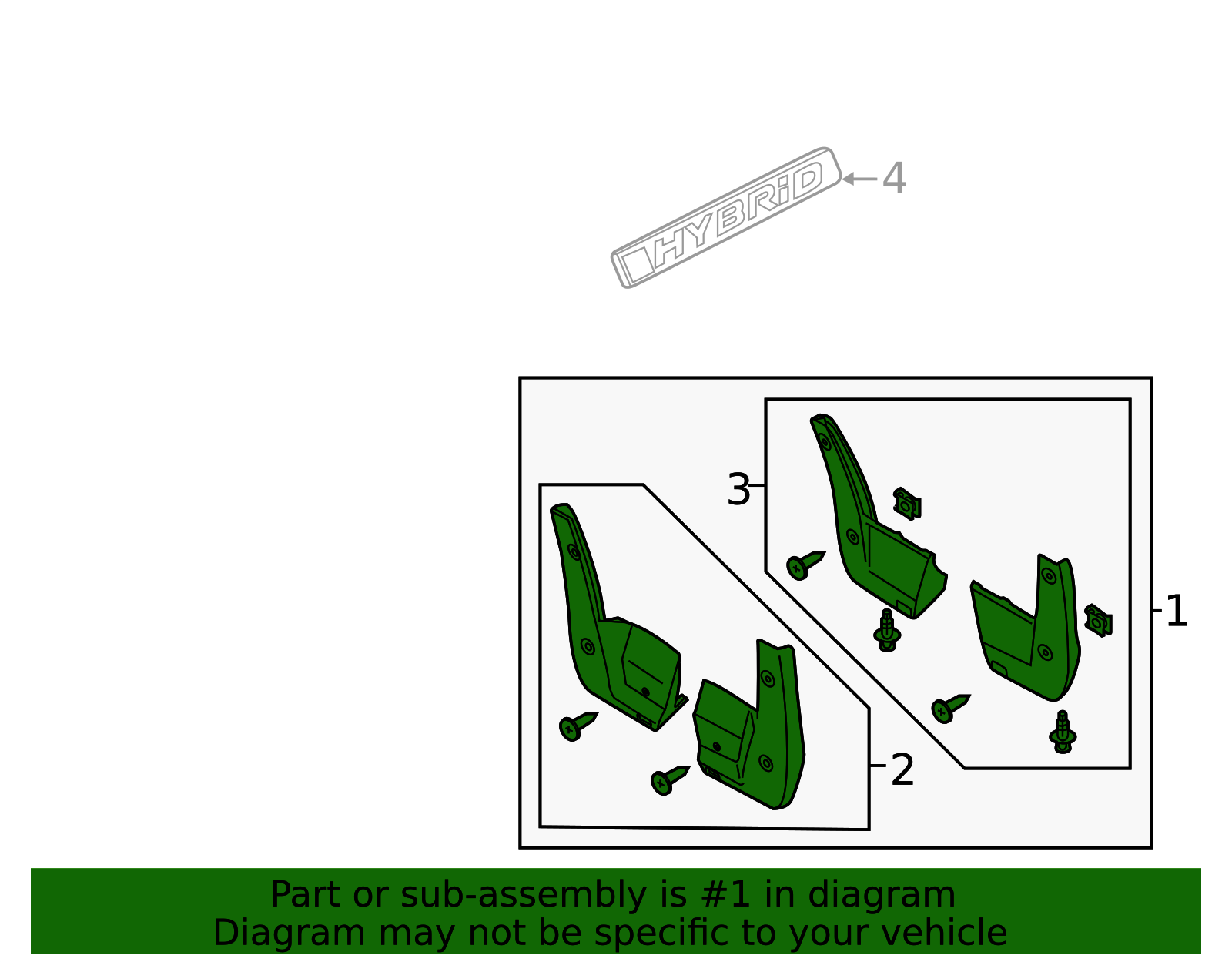 HYBRID

4

3

1

2

Part or sub-assembly is #1 in diagram
Diagram may not be specific to your vehicle