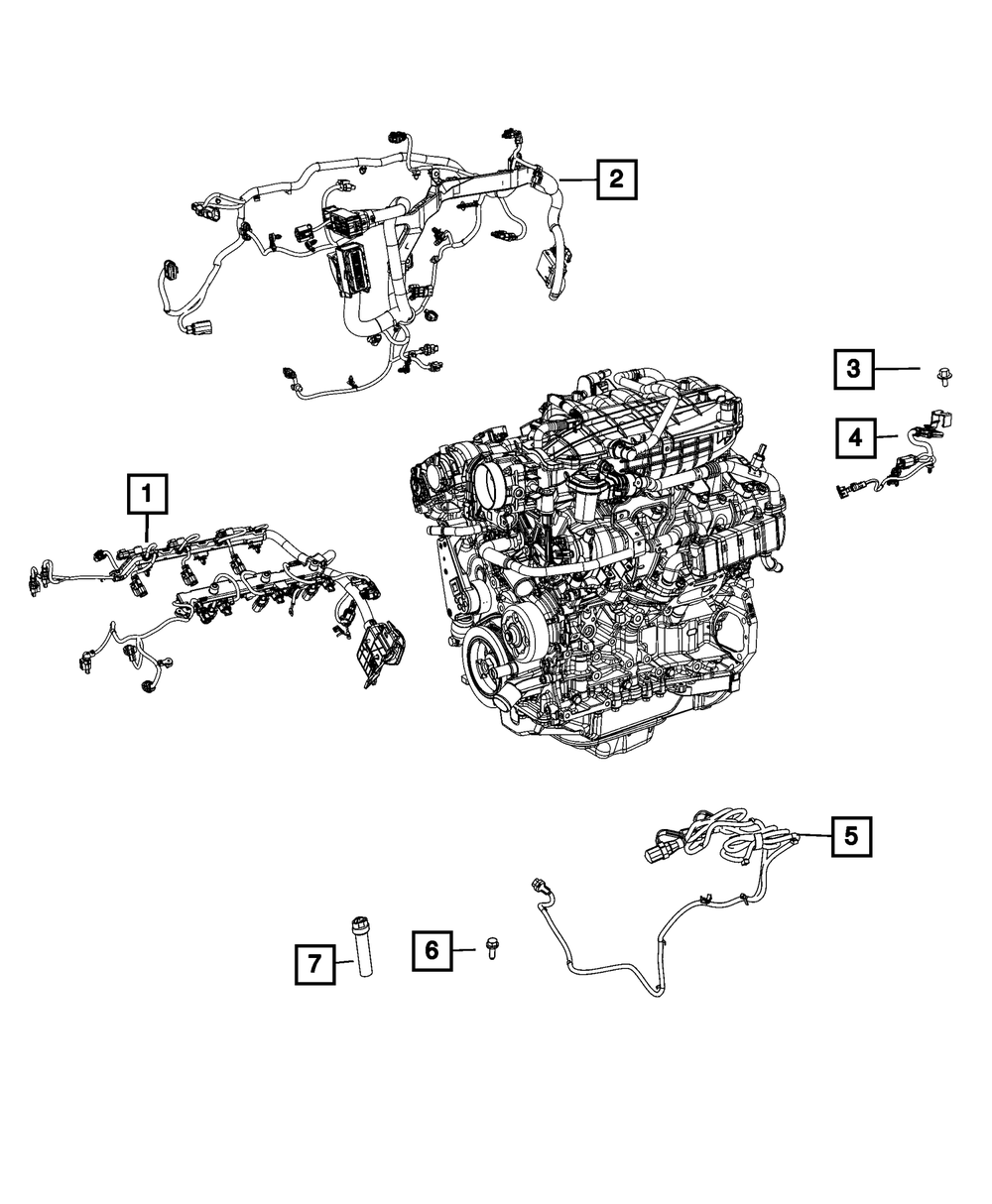 2

3

4

1

5

7

6