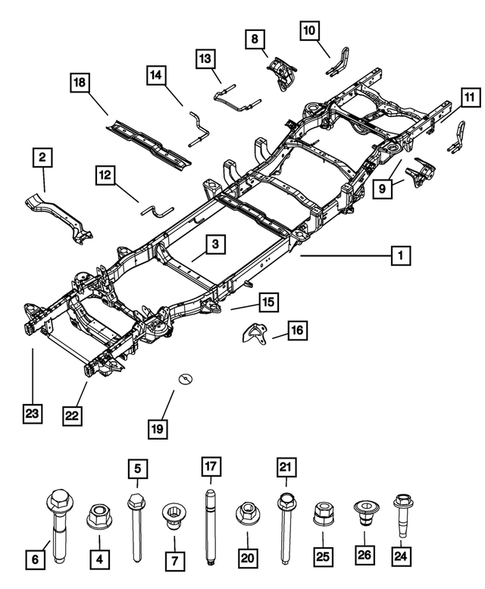 8
10
13
14
18
11
2
12
9
3
1
15
16
23
22
19
5
17
21
6
4
7
20
25
26
24