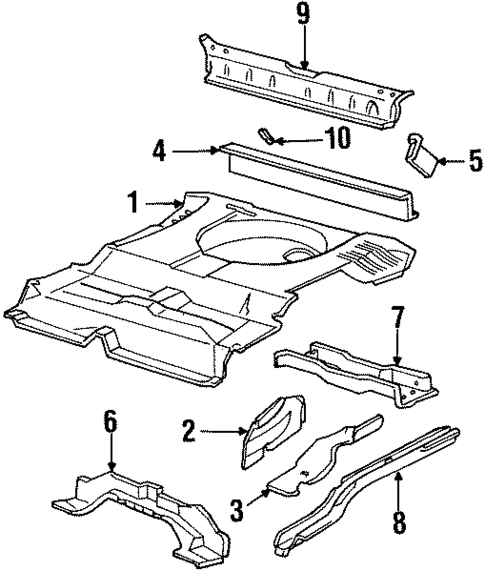 9
10
4
5
1
7
6
2
3
8