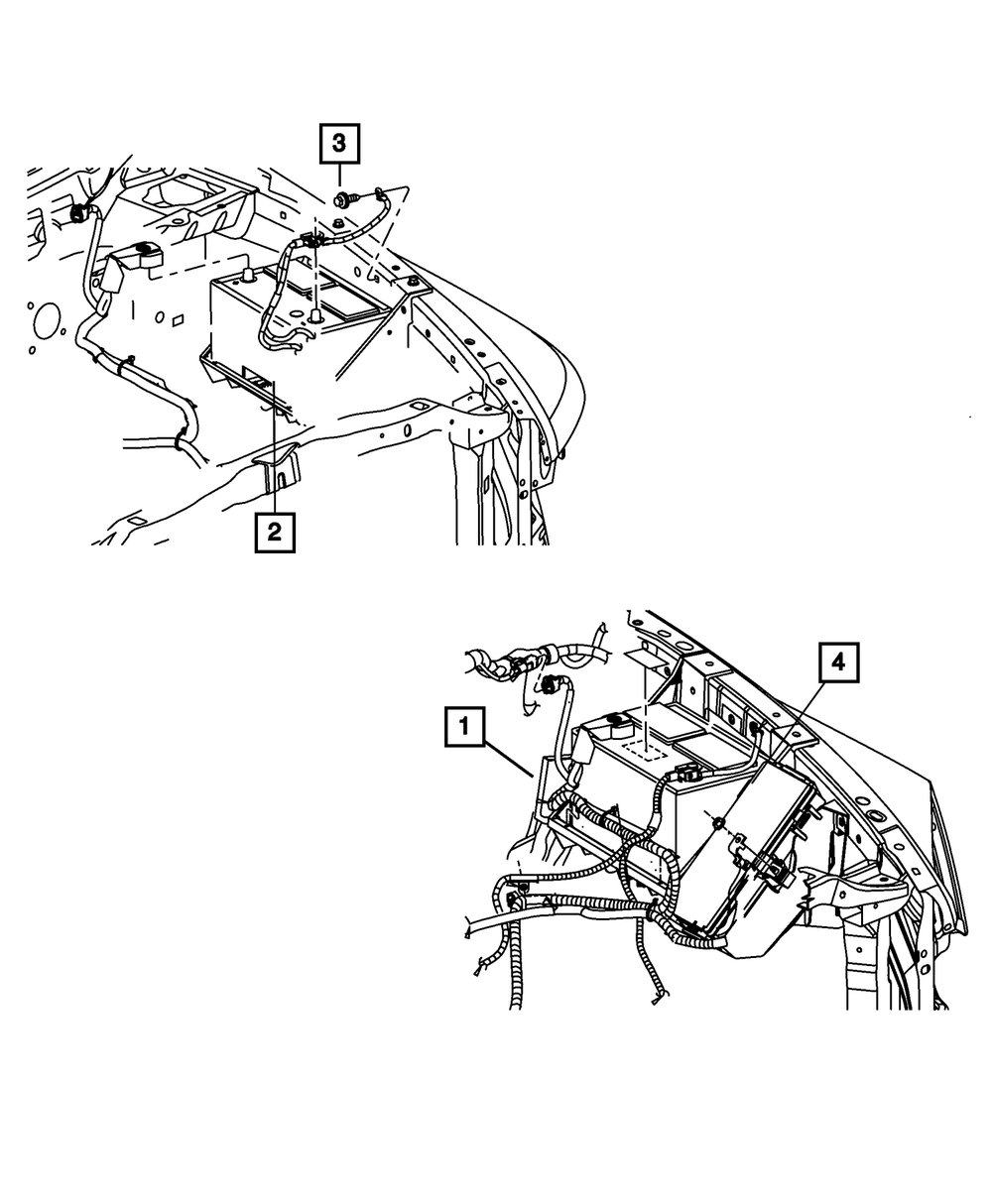 3
2
1
4