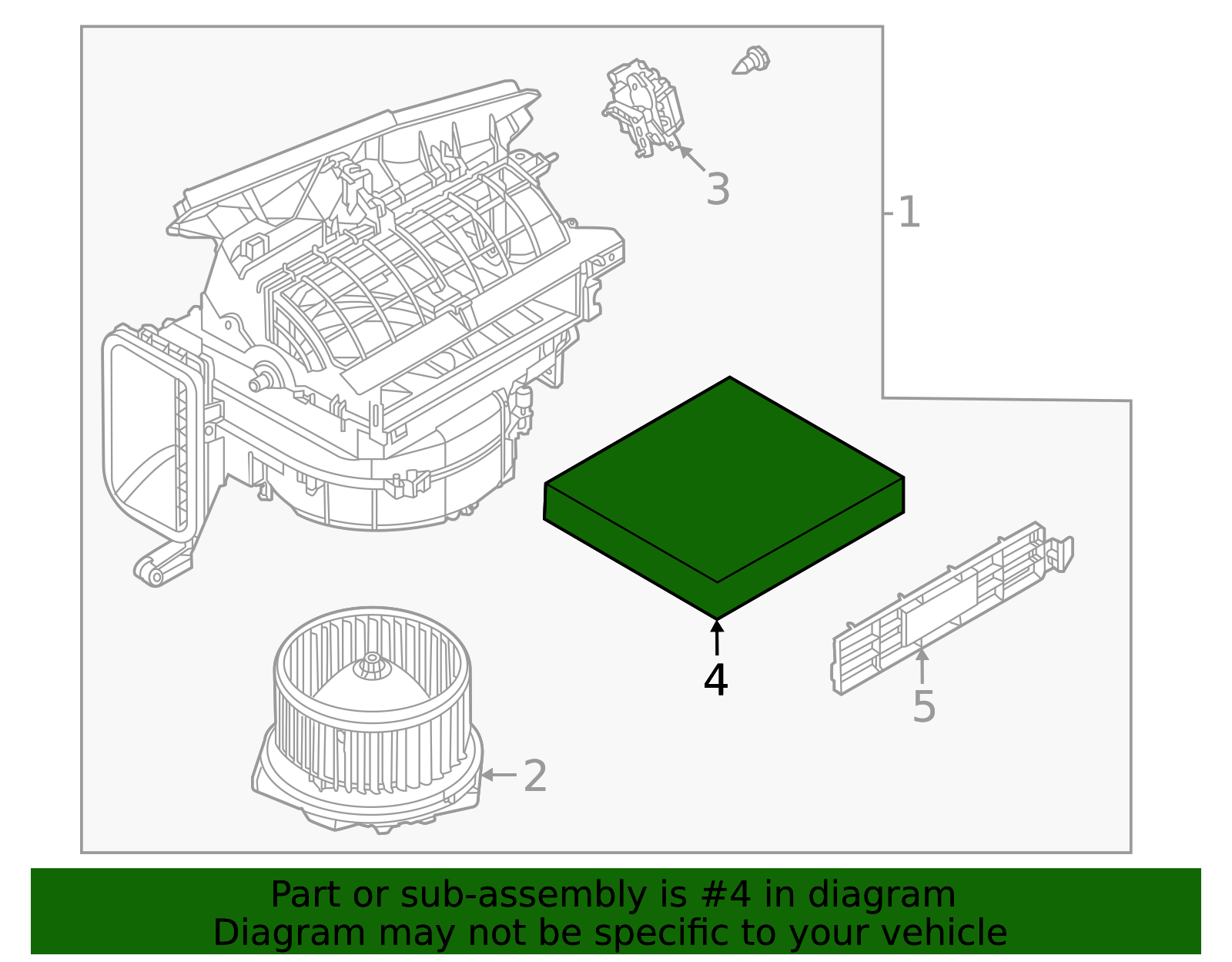 3
1
4
5
2
Part or sub-assembly is #4 in diagram
Diagram may not be specific to your vehicle