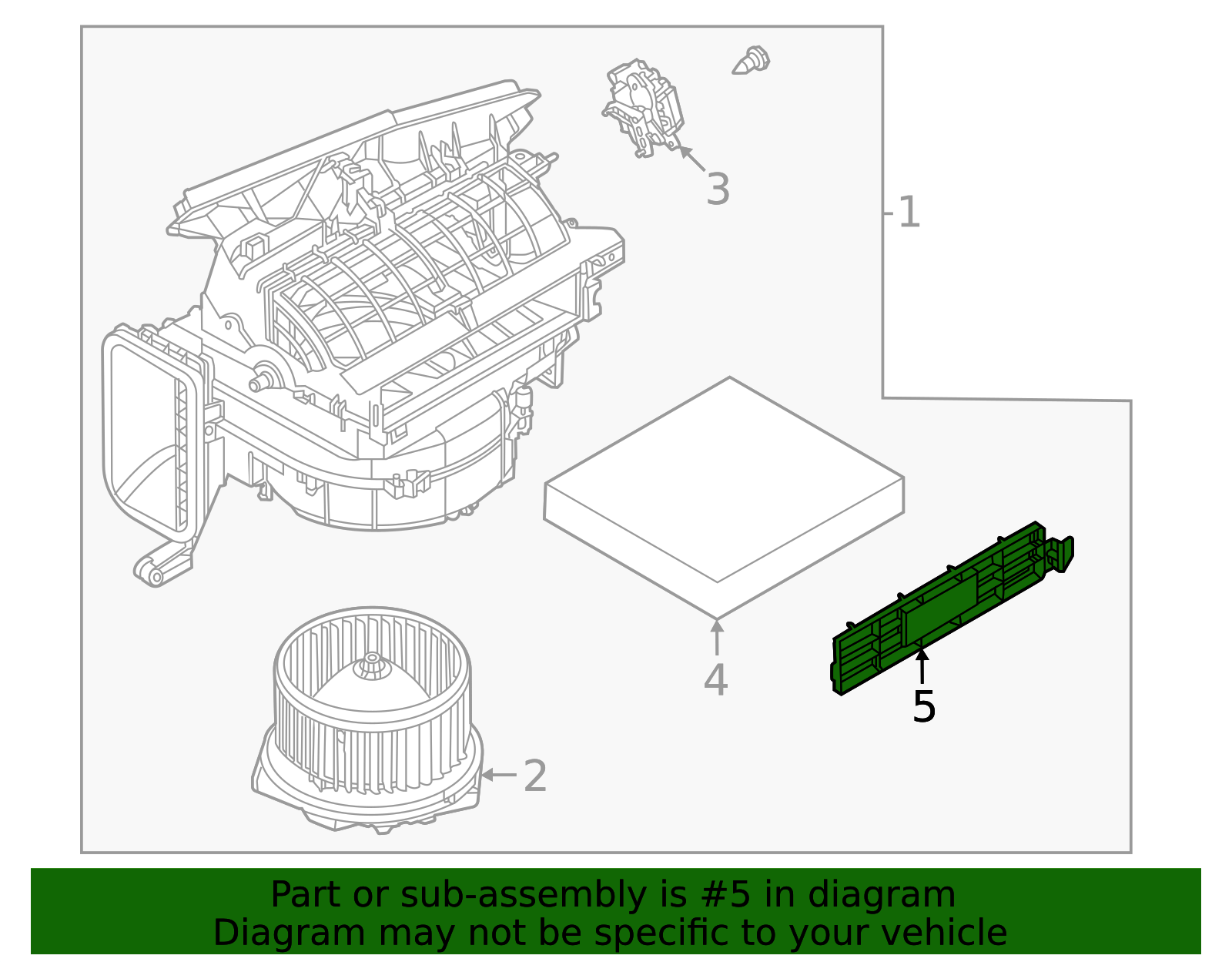 3

1

4

5

2

Part or sub-assembly is #5 in diagram
Diagram may not be specific to your vehicle