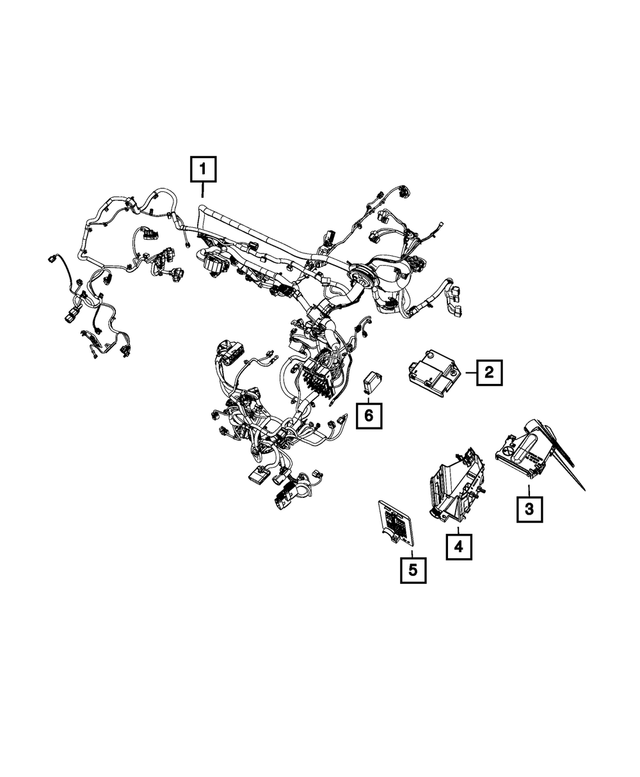 1
2
6
3
4
5