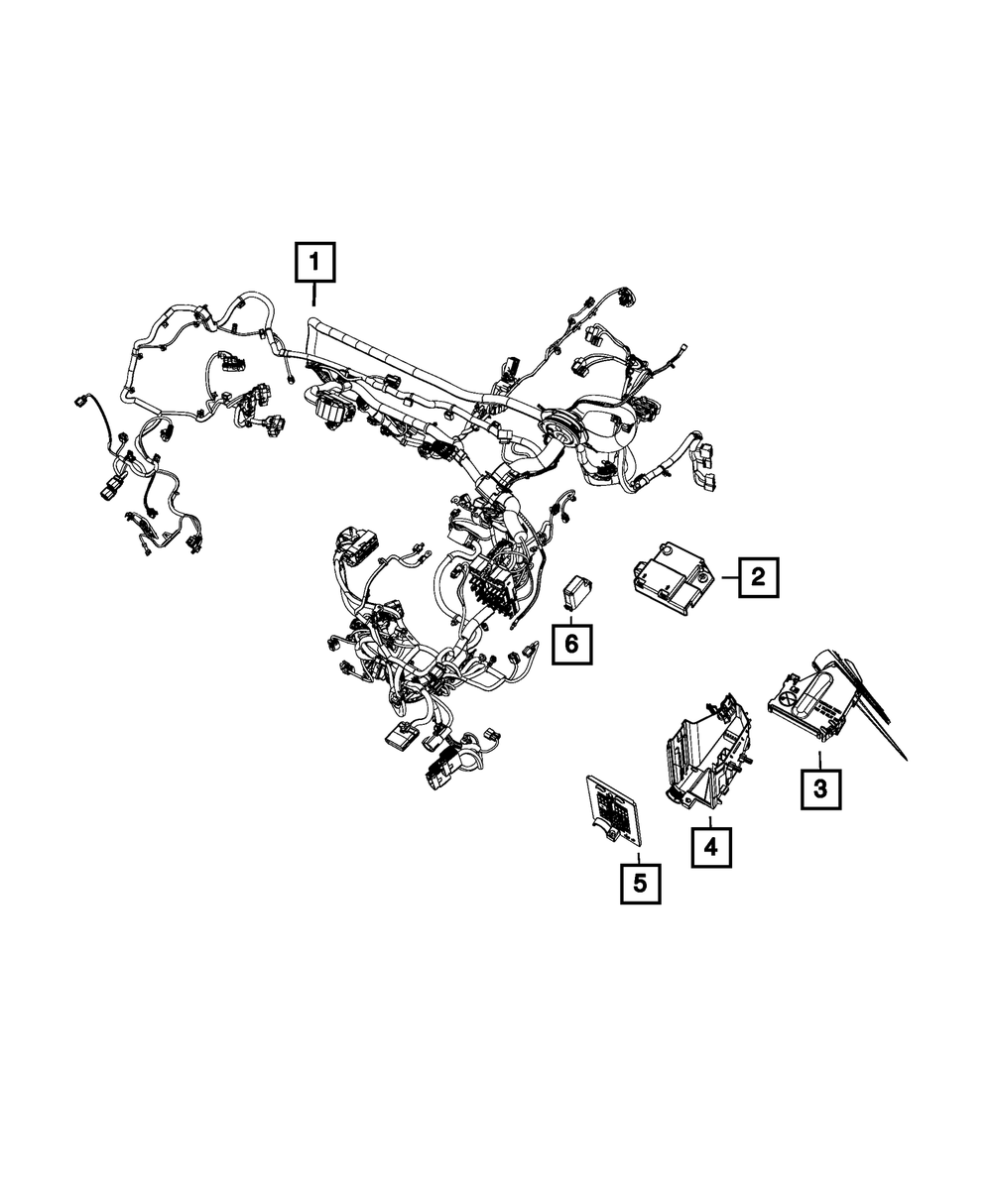 1
2
6
3
4
5