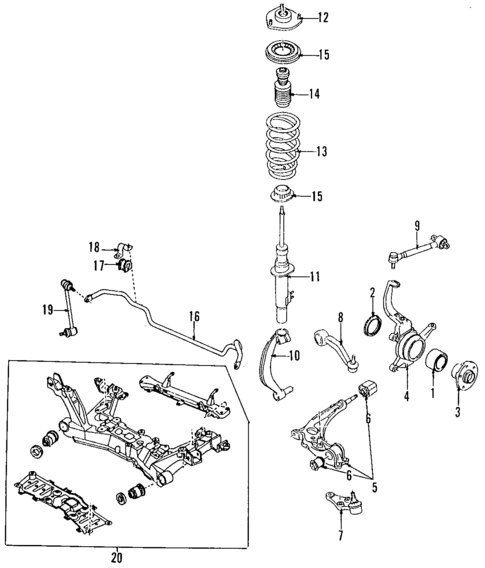 12
15
14
13
15
9
18
17
11
2
19
16
8
10
4
1
3
6
6
5
7
20