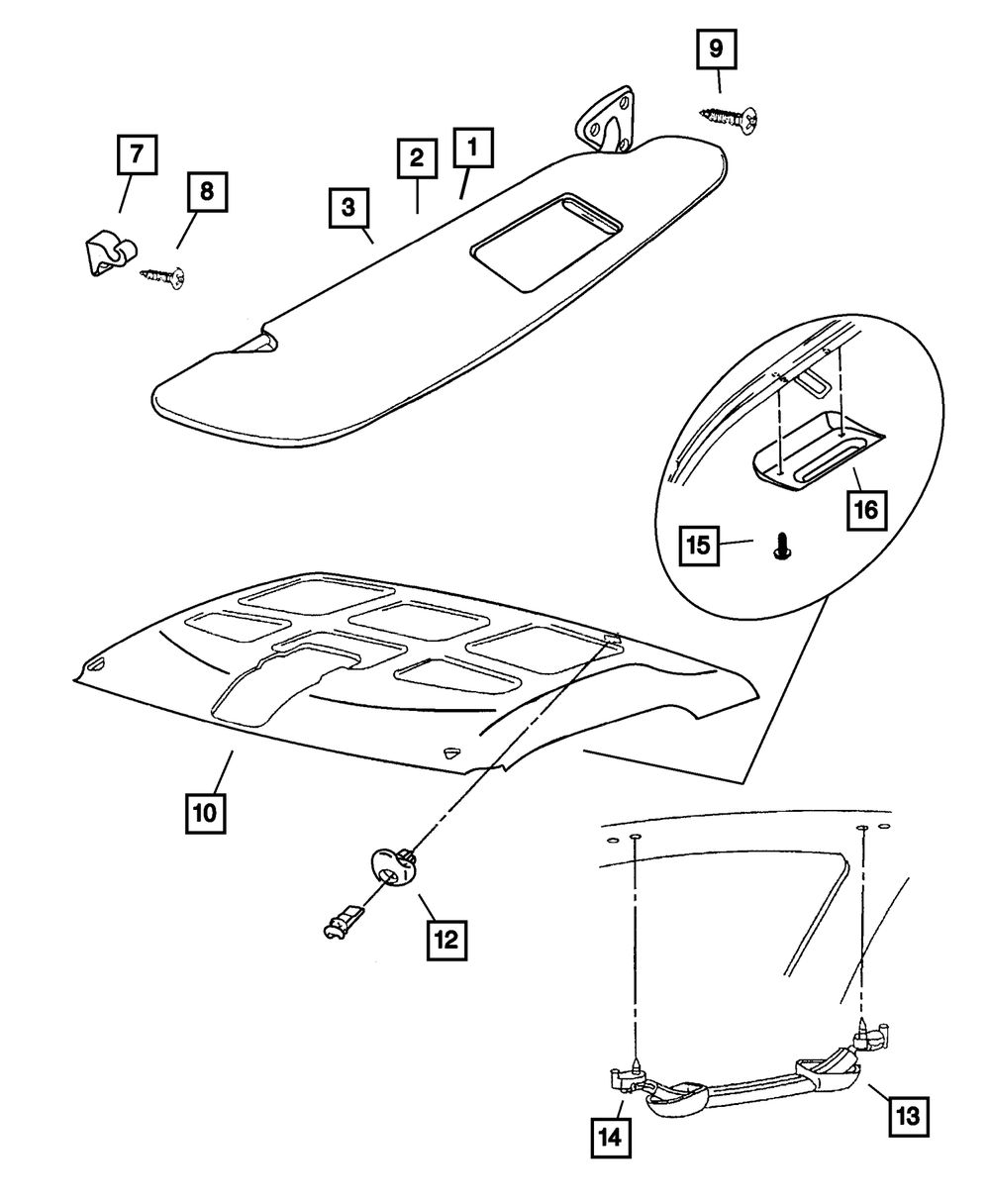 9
7
2
1
8
3
16
15
10
12
14
13