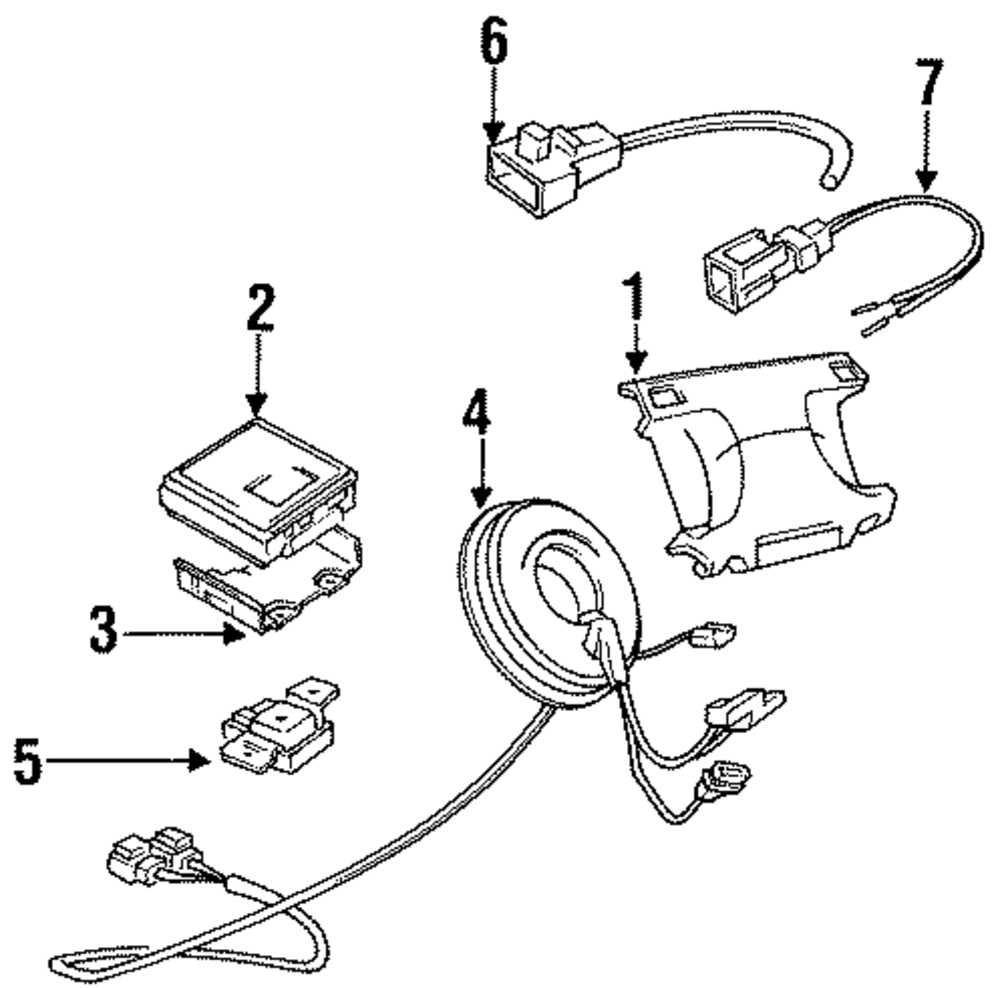 6
7
2
1
4
3
5