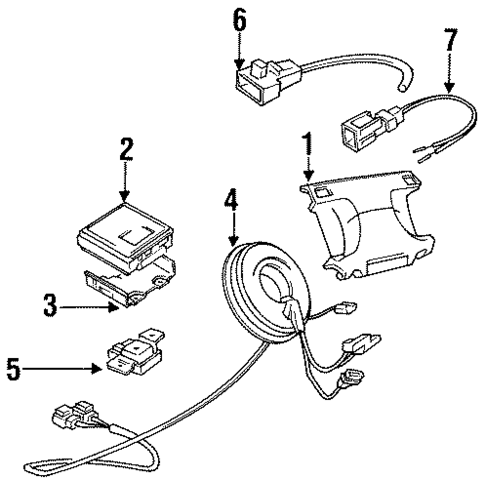 6
7
2
1
4
3
5