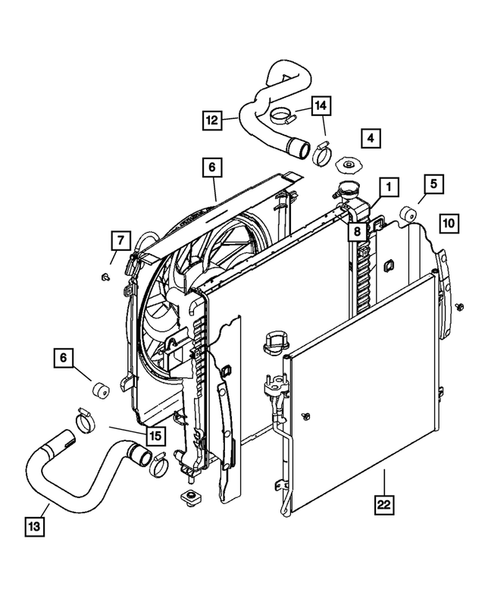 12
14
4
6
1
5
8
10
7
6
15
13
22