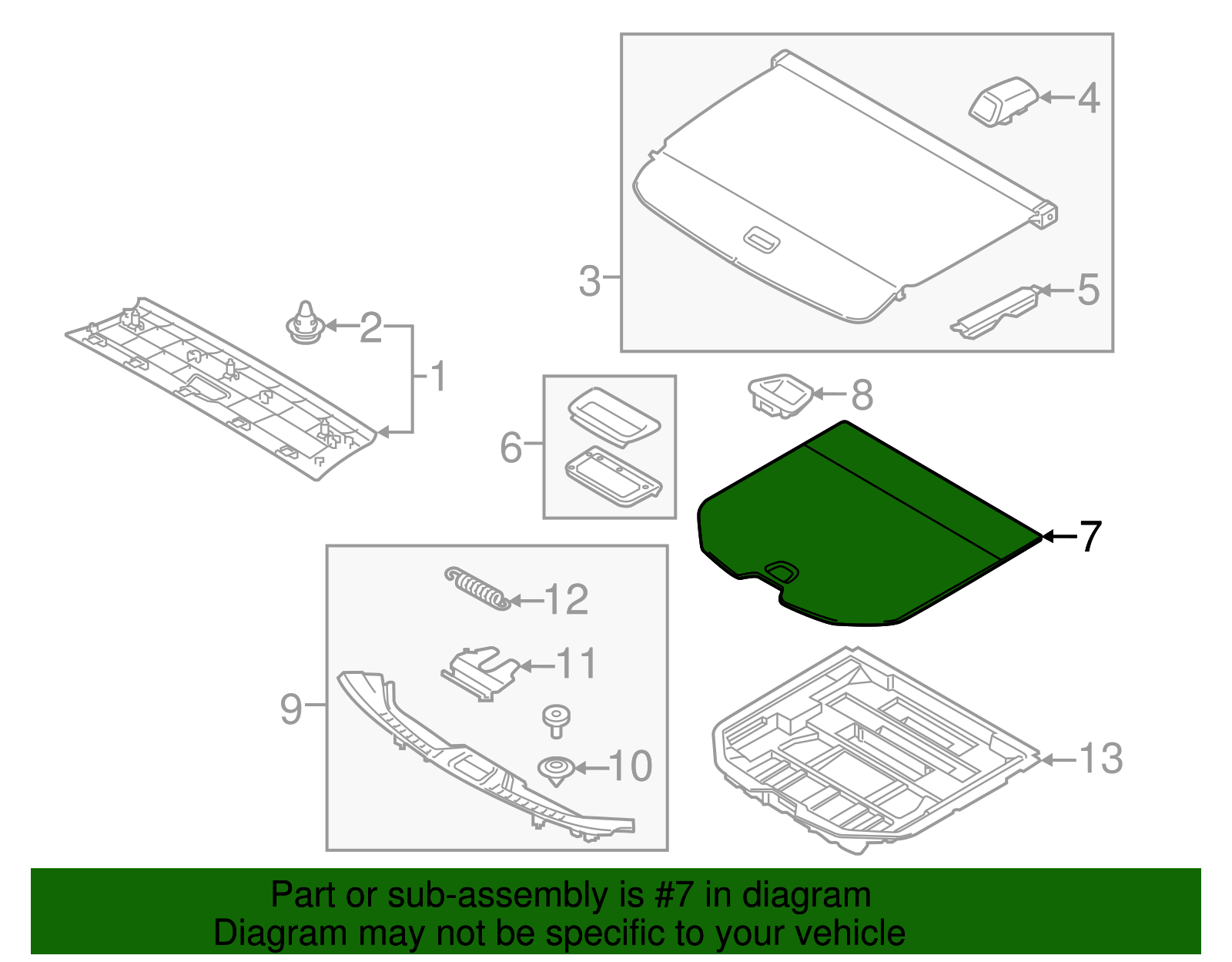 4
3
5
2
1
8
6
7
12
11
9
10
13

Part or sub-assembly is #7 in diagram
Diagram may not be specific to your vehicle