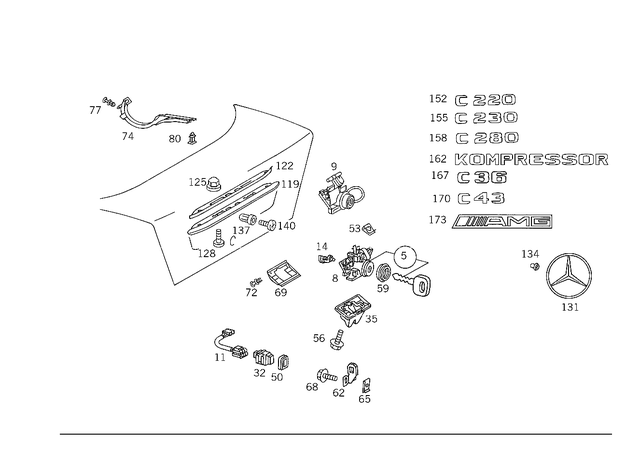 77
74
80
125
122
119
137
140
128
9
53
14
8
5
59
72
69
35
56
11
32
50
68
62
65
152 C 220
155 C 230
158 C 280
162 KOMPRESSOR
167 C 36
170 C 43
173 AMG
134
131