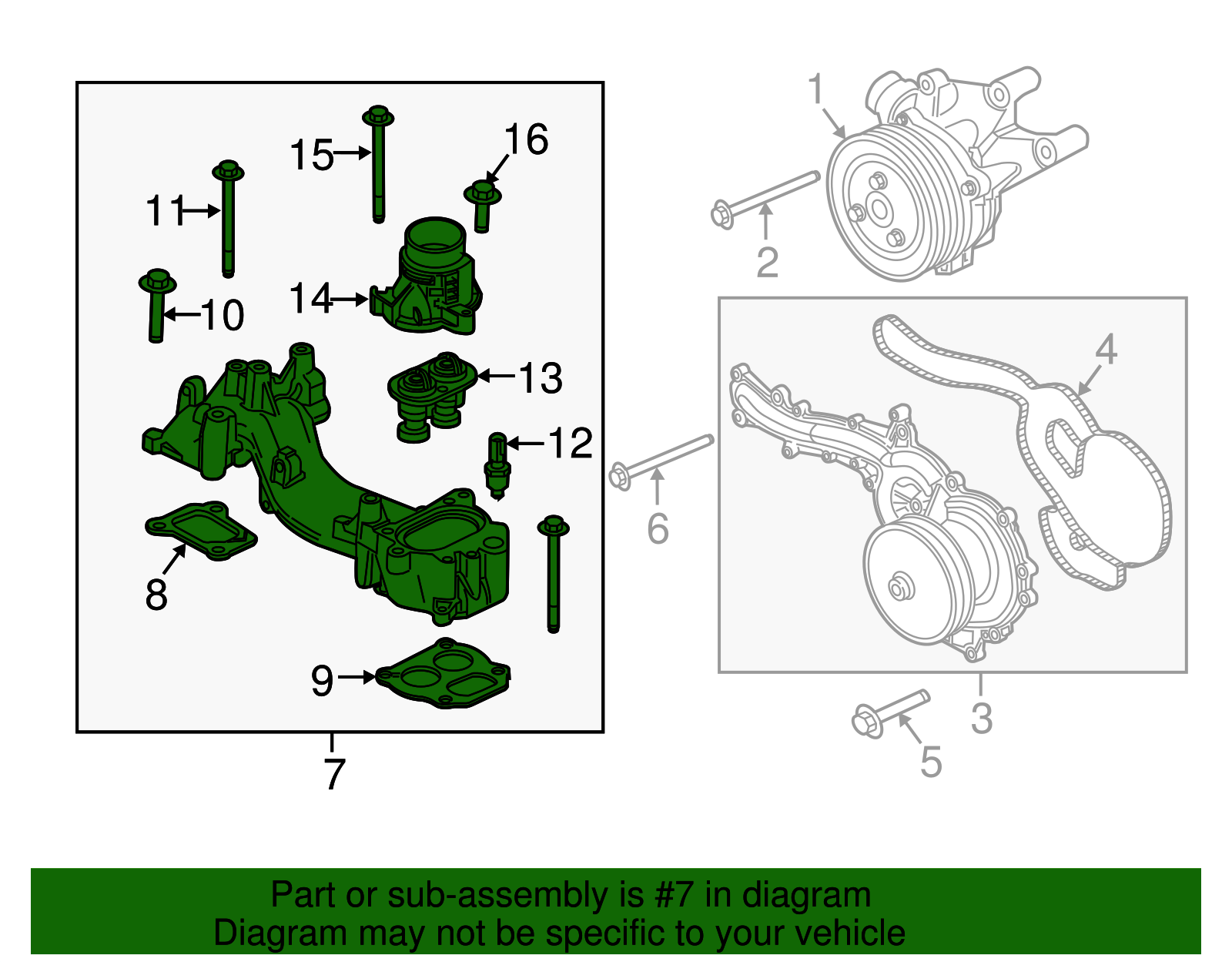 15
16
11
14
10
13
12
8
9
7
1
2
4
6
3
5

Part or sub-assembly is #7 in diagram
Diagram may not be specific to your vehicle