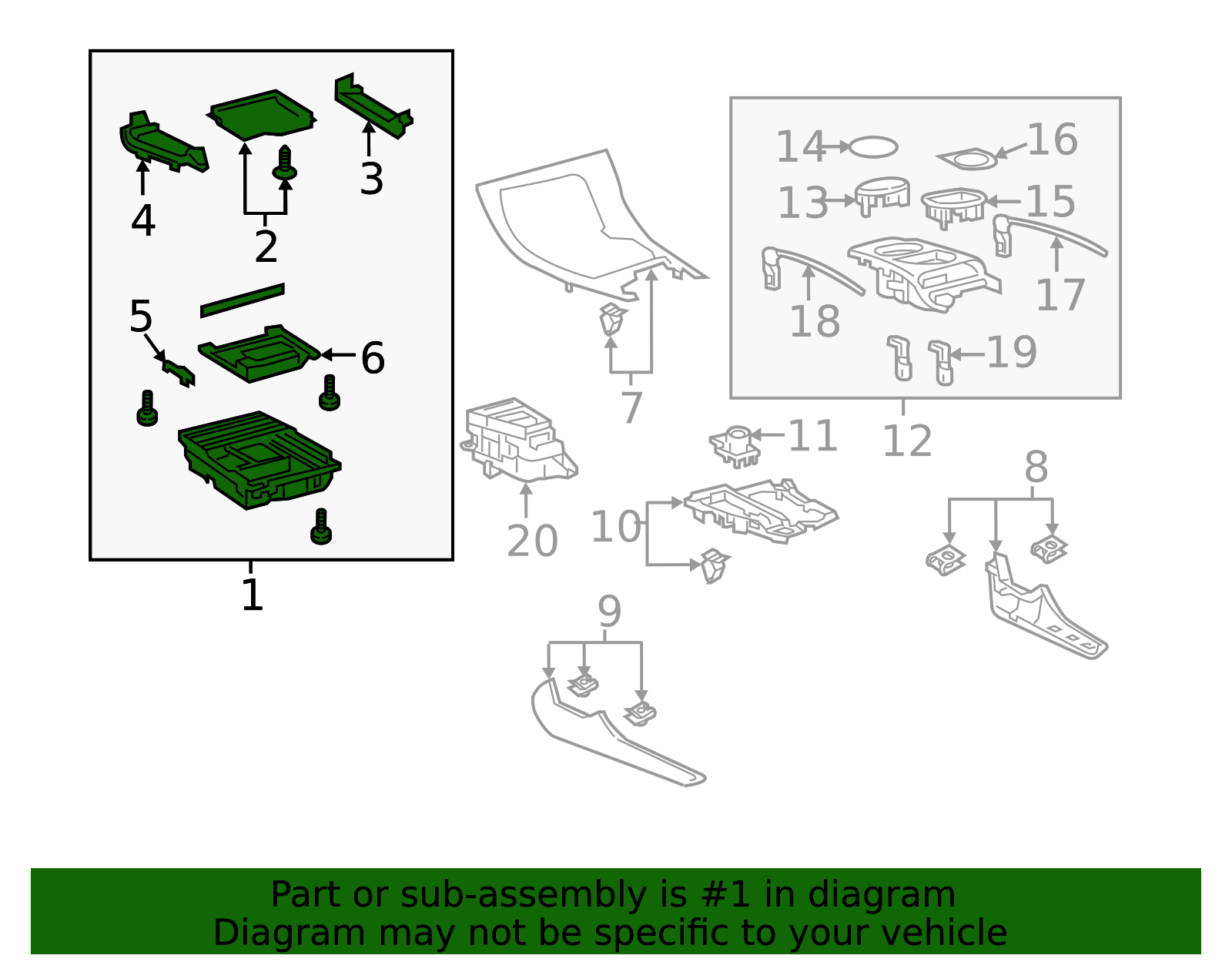 4
2
3
5
6
1
14
16
13
15
18
17
19
12
7
11
20
10
8
9

Part or sub-assembly is #1 in diagram
Diagram may not be specific to your vehicle