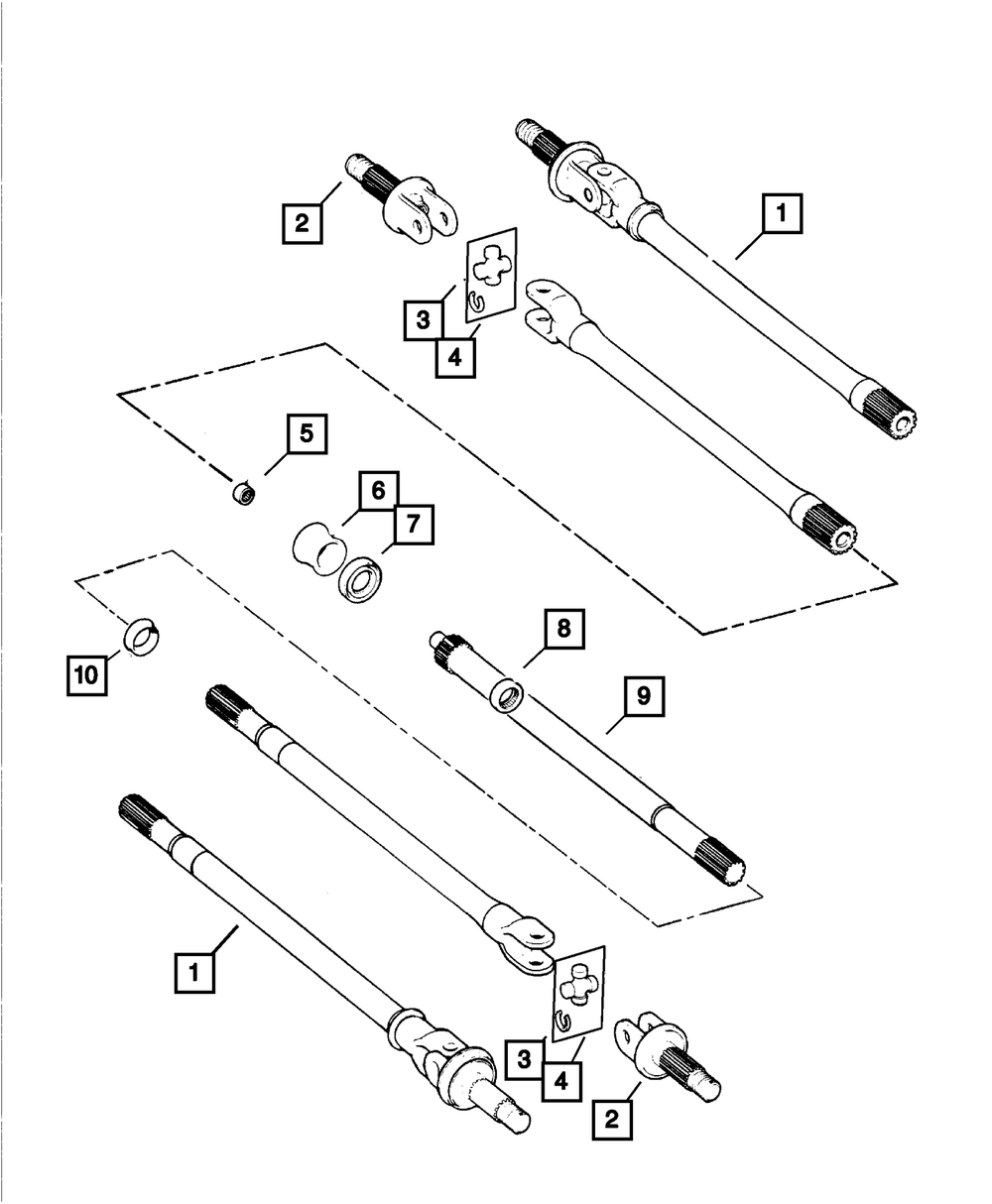 2
1
3
4
5
6
7
8
9
10
1
3
4
2