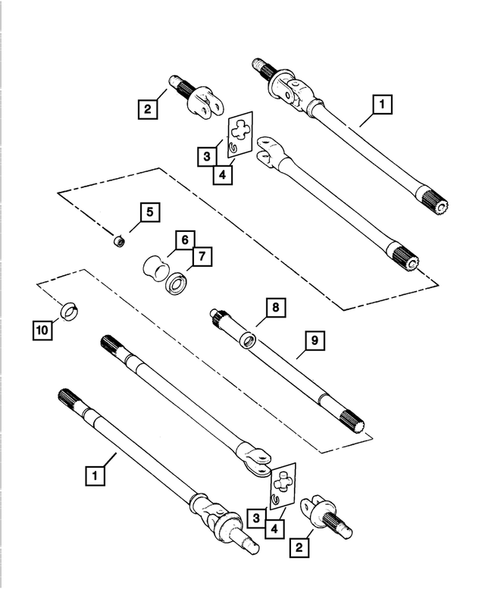 2
1
3
4
5
6
7
8
9
10
1
3
4
2