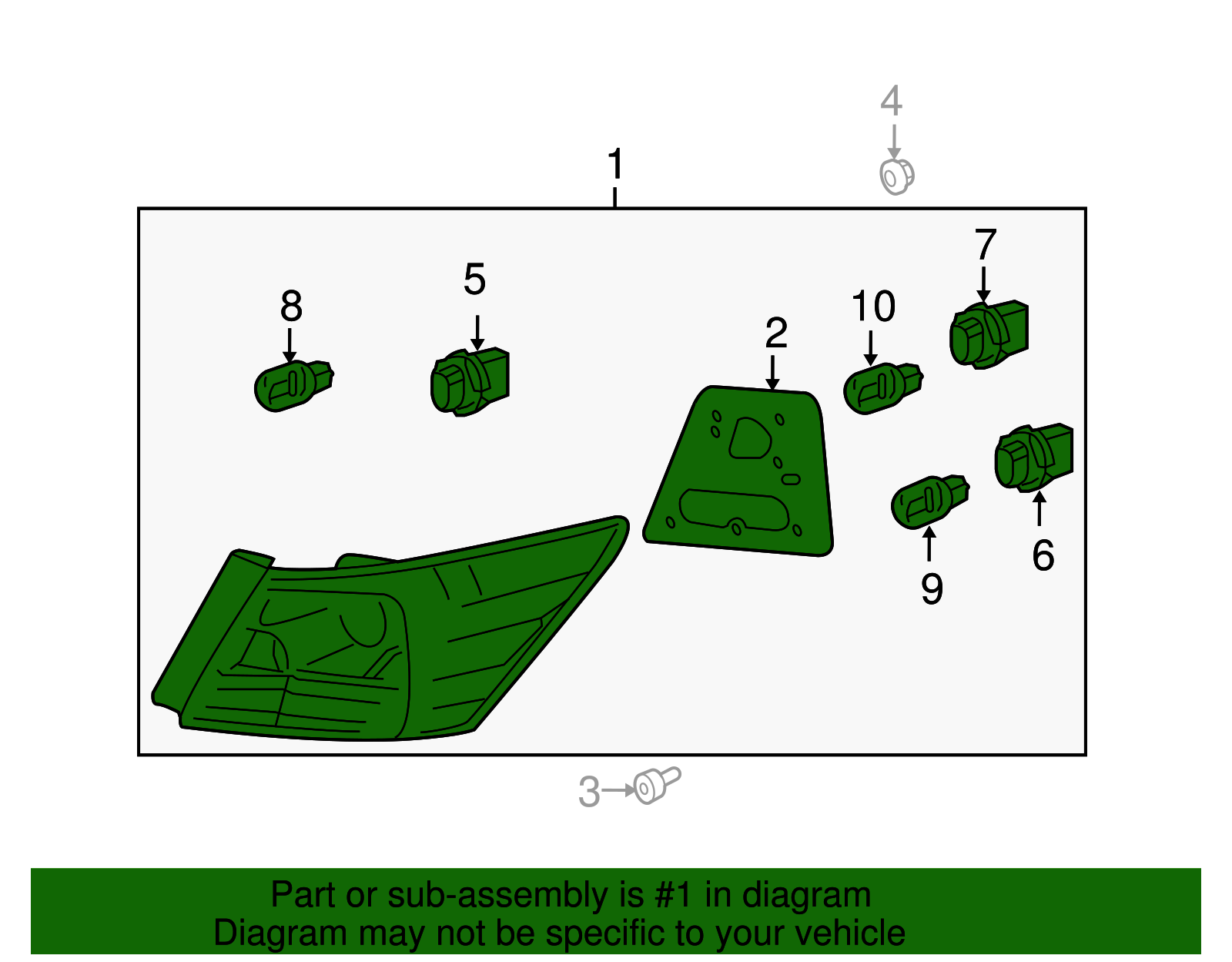 4
1
7
5
8
10
2
6
9
3

Part or sub-assembly is #1 in diagram
Diagram may not be specific to your vehicle