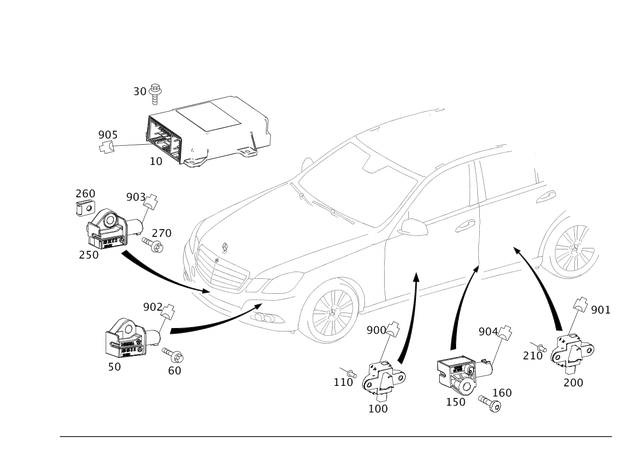 30
905
10
260
903
270
250
902
50
60
900
110
100
904
150
160
901
210
200