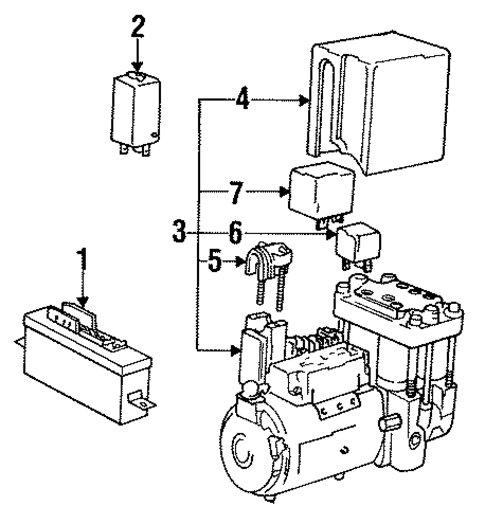 2
4
7
3
6
5
1