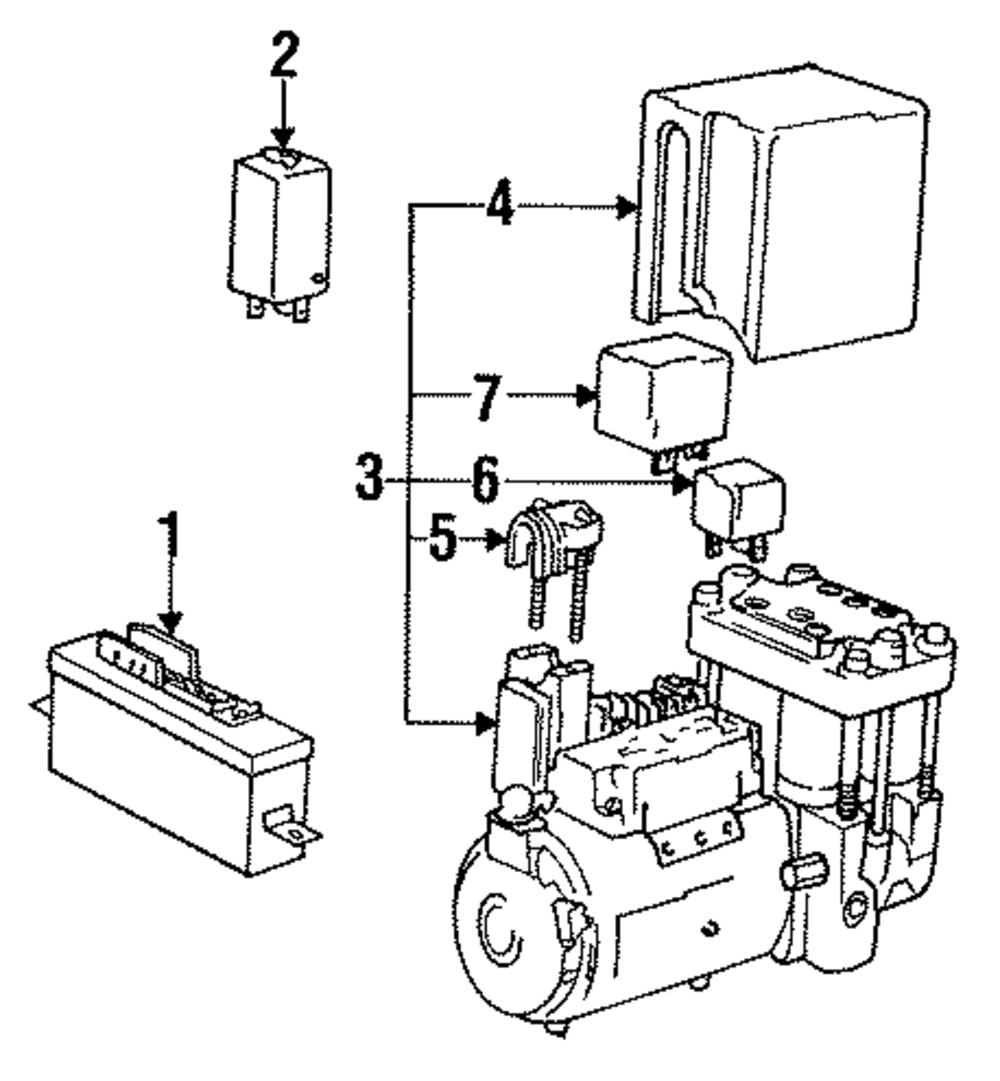 2
4
7
3
6
5
1