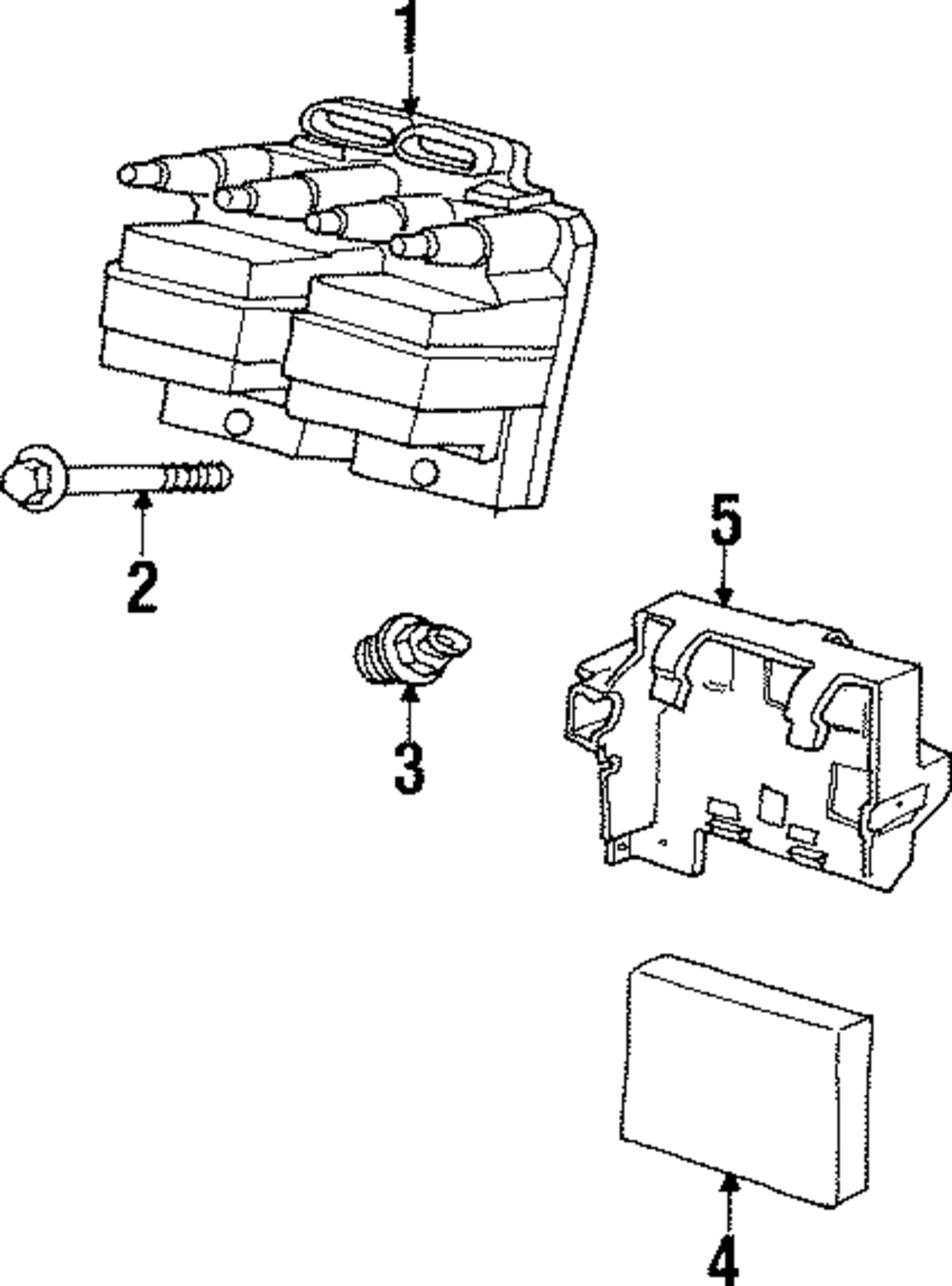 1
2
5
3
4