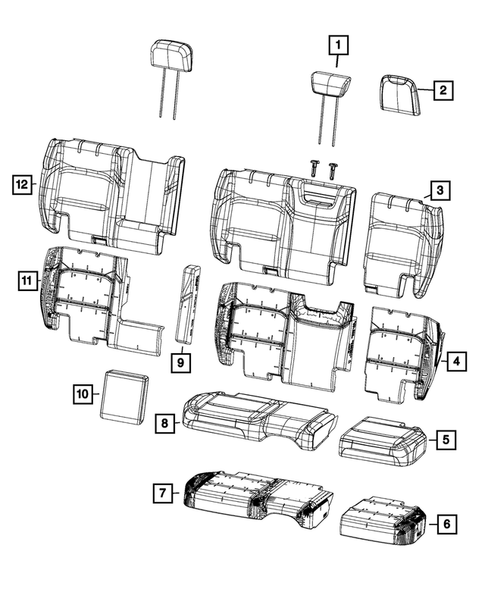 1
2
12
3
11
9
4
10
8
5
7
6